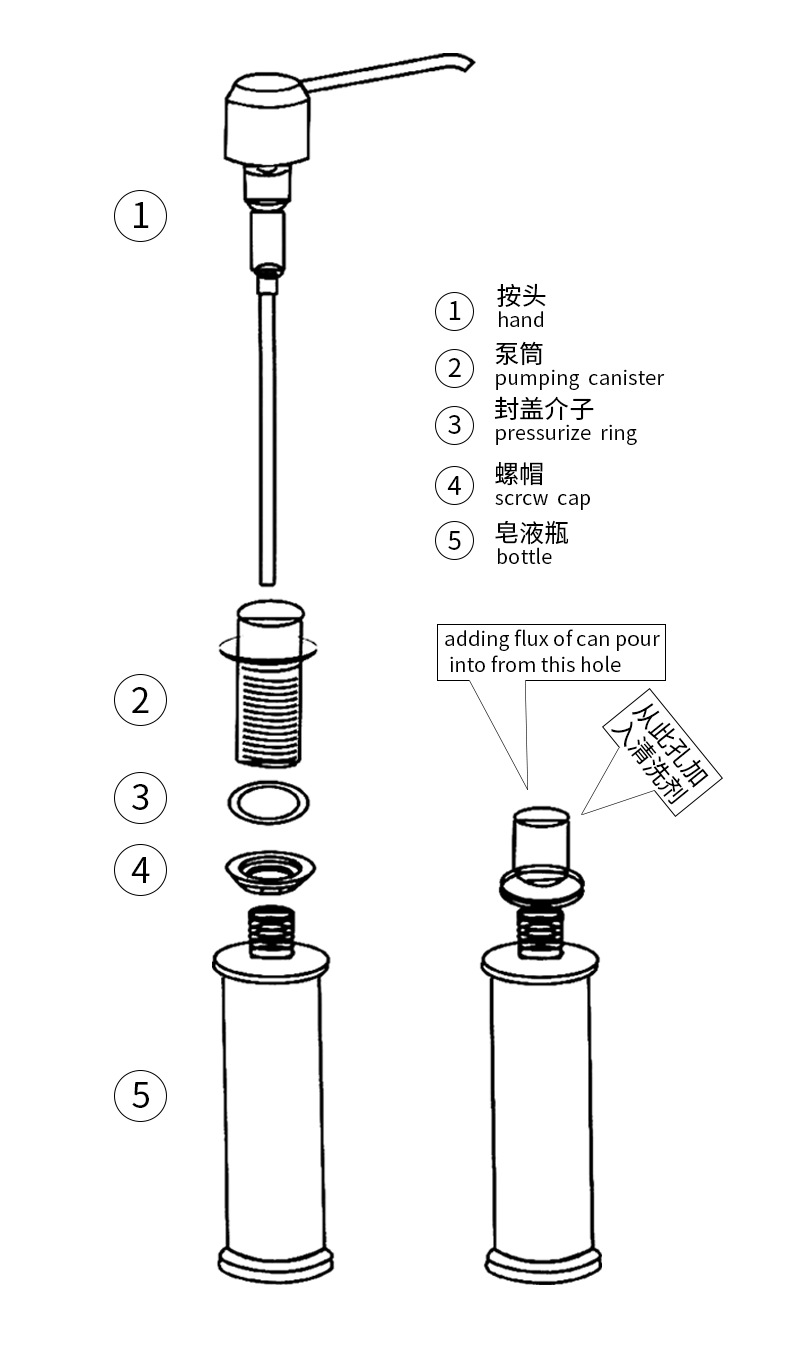 1

1 按头
hand

2 泵筒
pumping canister

3 封盖介子
pressurize ring

4 螺帽
scrcw cap

5 皂液瓶
bottle

adding flux of can pour into from this hole

从此孔加入清洗剂

2

3

4

5