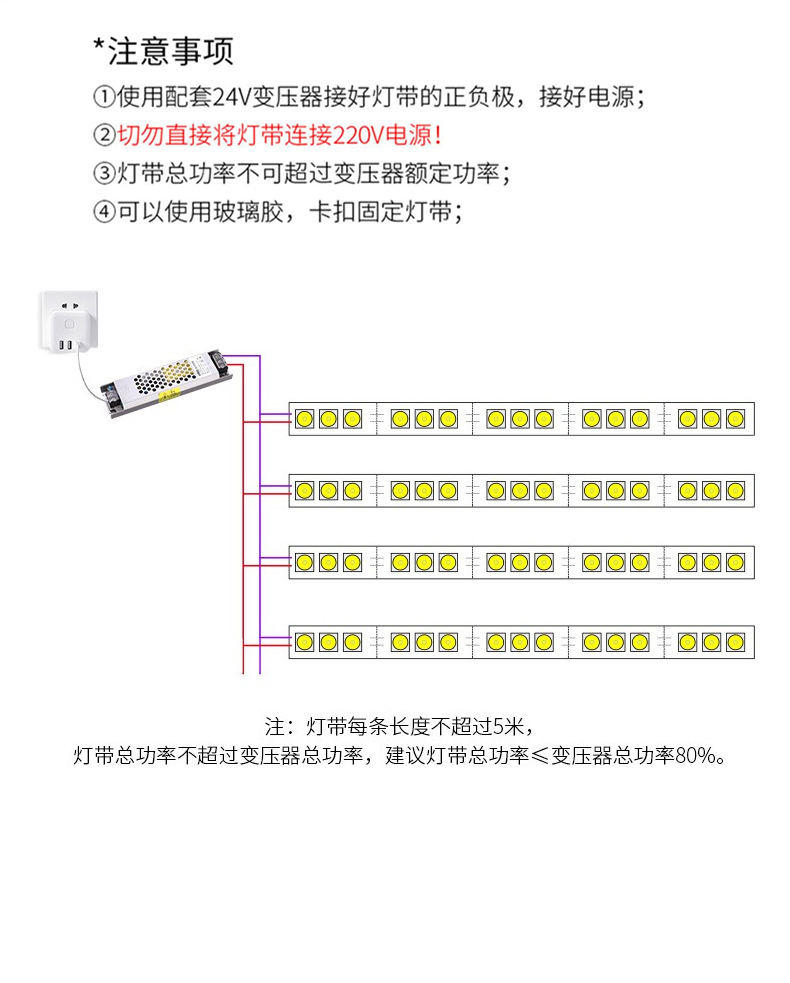 *注意事项

①使用配套24V变压器接好灯带的正负极，接好电源；

②切勿直接将灯带连接220V电源！

③灯带总功率不可超过变压器额定功率；

④可以使用玻璃胶，卡扣固定灯带；

注：灯带每条长度不超过5米，
灯带总功率不超过变压器总功率，建议灯带总功率≤变压器总功率80%。