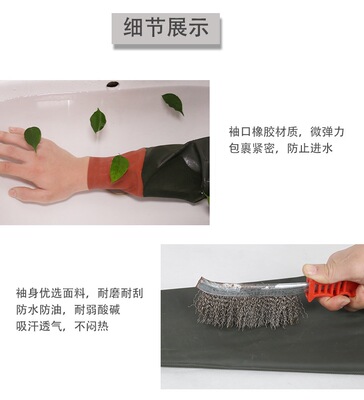 细节展示

袖口橡胶材质，微弹力
包裹紧密，防止进水

袖身优选面料，耐磨耐刮
防水防油，耐弱酸碱
吸汗透气，不闷热