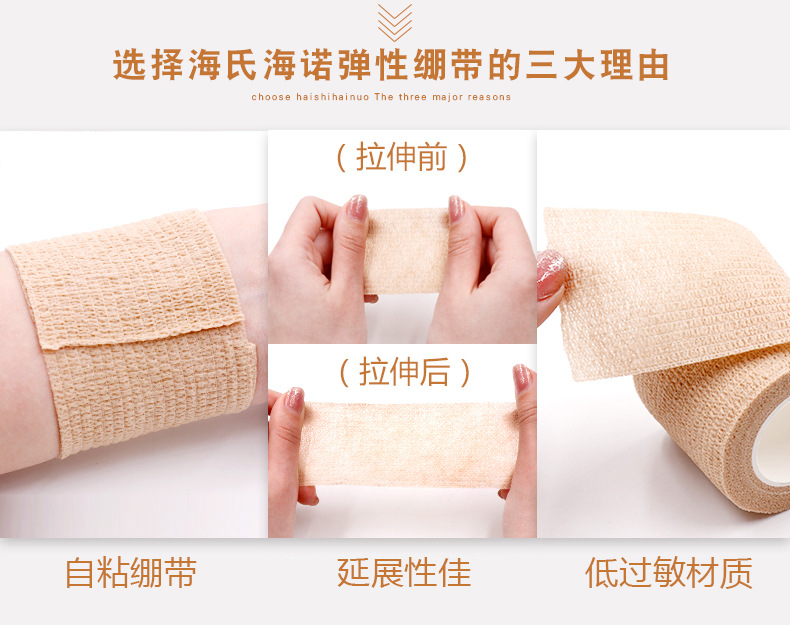 选择海氏海诺弹性绷带的三大理由

choose haishihainuo The three major reasons

（拉伸前）

（拉伸后）

自粘绷带

延展性佳

低过敏材质