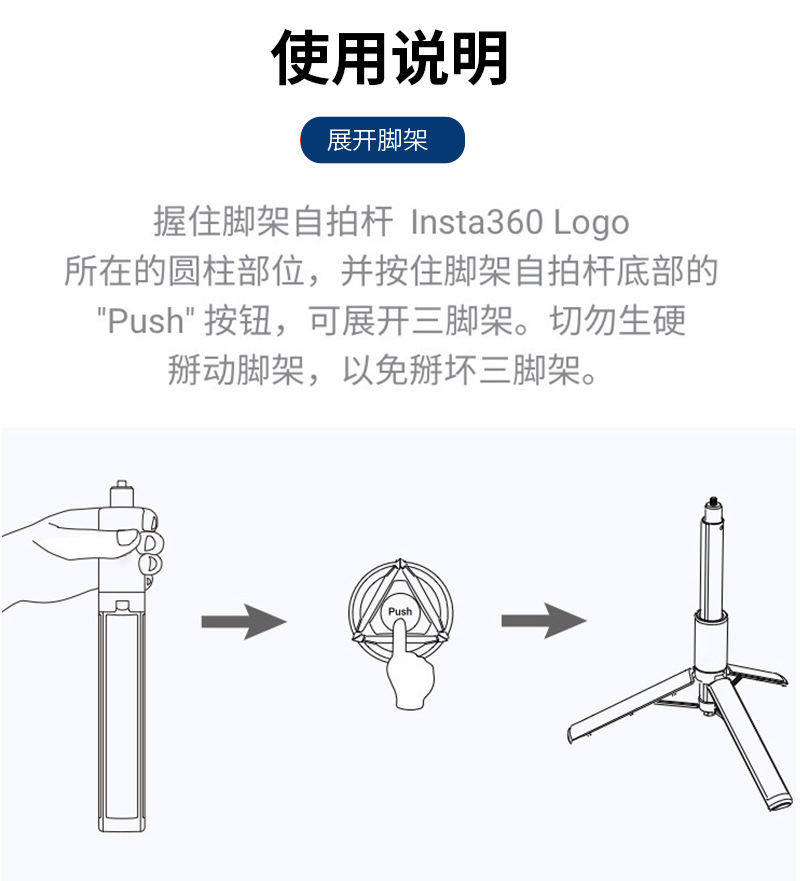 使用说明

展开脚架

握住脚架自拍杆 Insta360 Logo 所在的圆柱部位，并按住脚架自拍杆底部的 "Push" 按钮，可展开三脚架。切勿生硬掰动脚架，以免掰坏三脚架。

Push