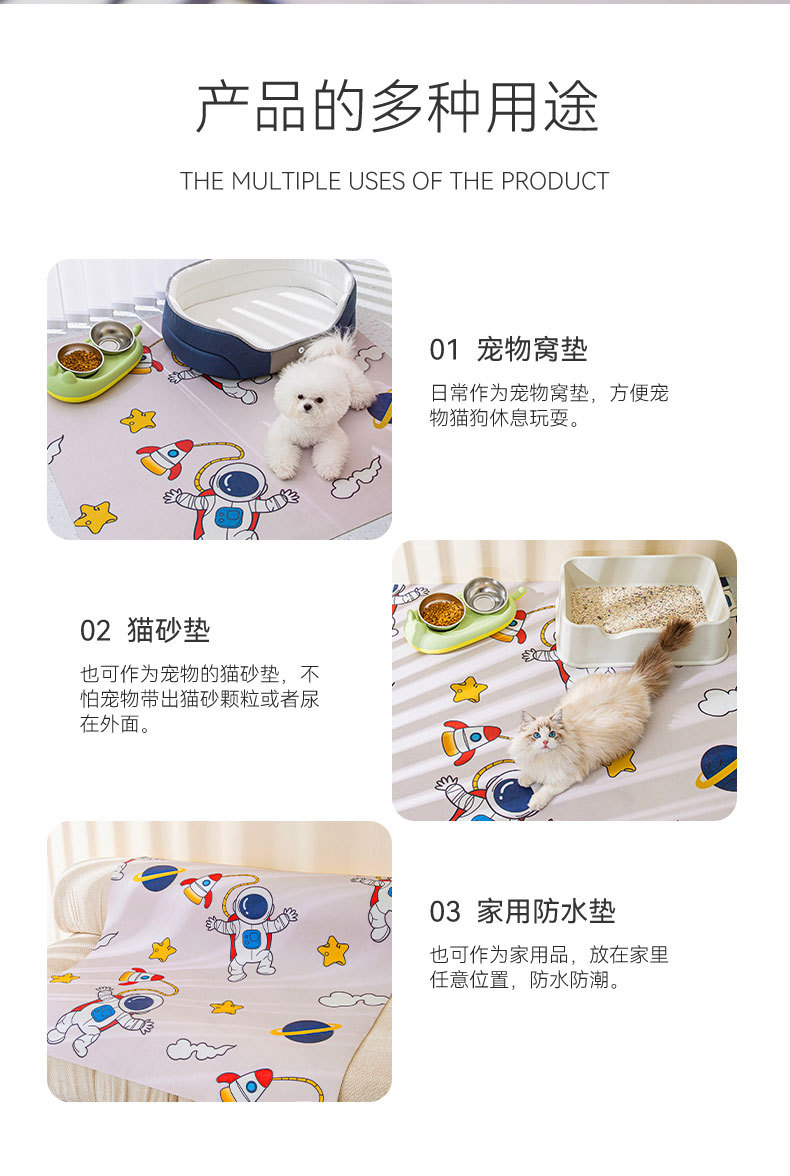 产品的多种用途

THE MULTIPLE USES OF THE PRODUCT

01 宠物窝垫

日常作为宠物窝垫，方便宠物猫狗休息玩耍。

02 猫砂垫

也可作为宠物的猫砂垫，不怕宠物带出猫砂颗粒或者尿在外面。

03 家用防水垫

也可作为家用品，放在家里任意位置，防水防潮。