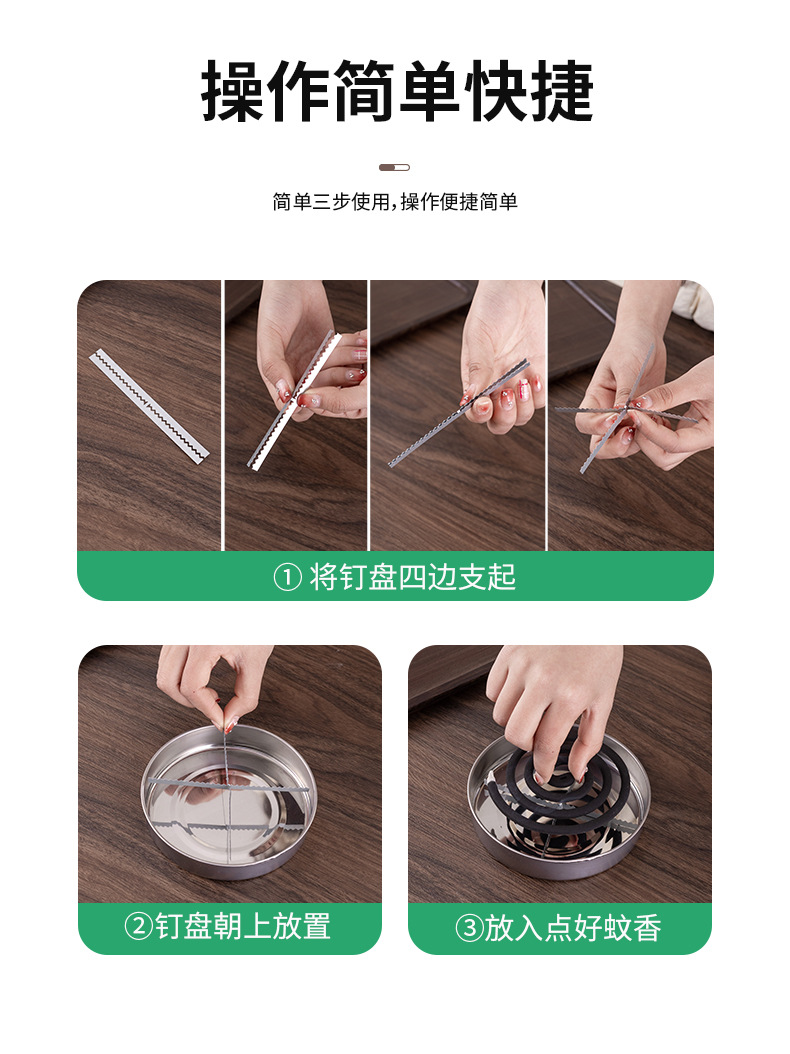 操作简单快捷

简单三步使用,操作便捷简单

① 将钉盘四边支起

②钉盘朝上放置

③放入点好蚊香