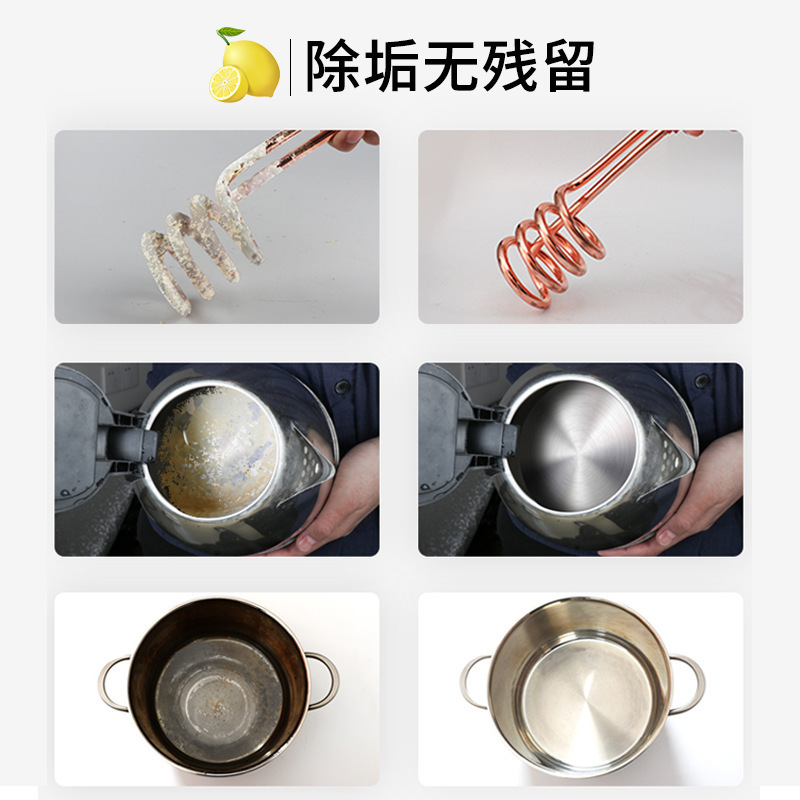 除垢无残留