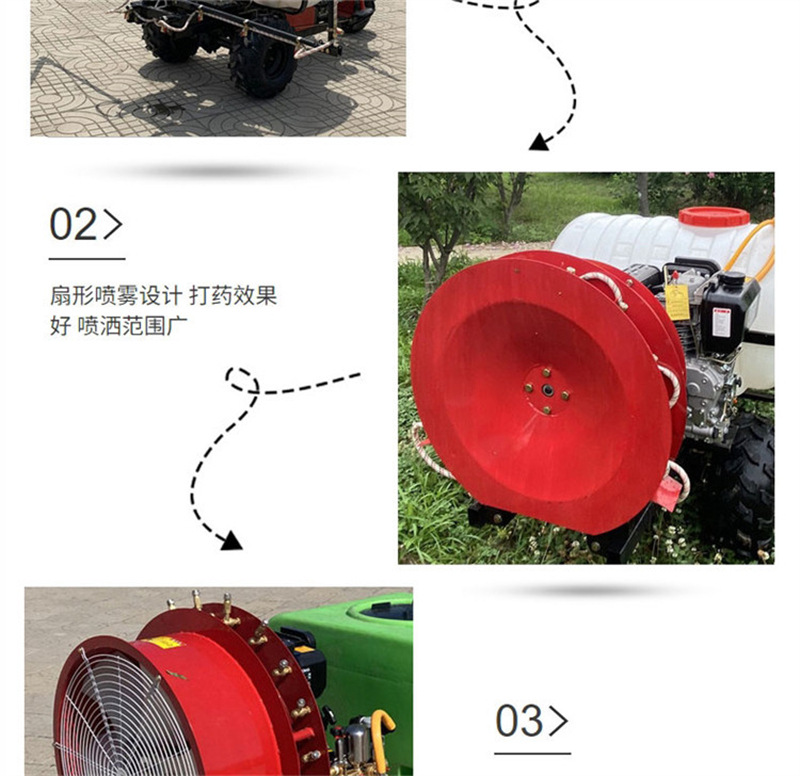 02>

扇形喷雾设计 打药效果好 喷洒范围广

03>