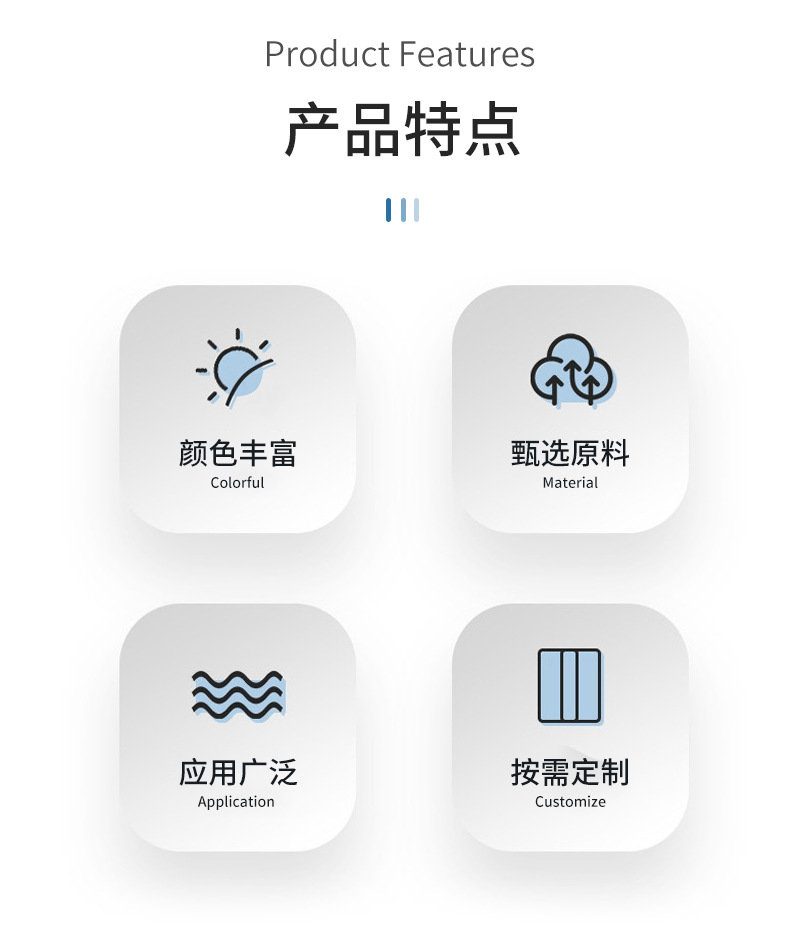 Product Features

产品特点

颜色丰富
Colorful

甄选原料
Material

应用广泛
Application

按需定制
Customize