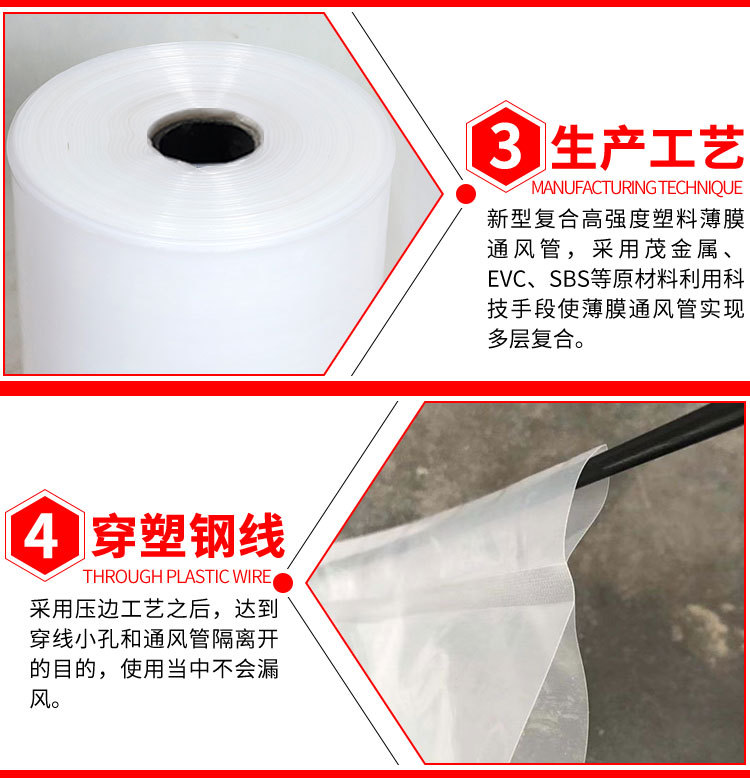 3 生产工艺
MANUFACTURING TECHNIQUE
新型复合高强度塑料薄膜通风管，采用茂金属、EVC、SBS等原材料利用科技手段使薄膜通风管实现多层复合。

4 穿塑钢线
THROUGH PLASTIC WIRE
采用压边工艺之后，达到穿线小孔和通风管隔离开的目的，使用当中不会漏风。