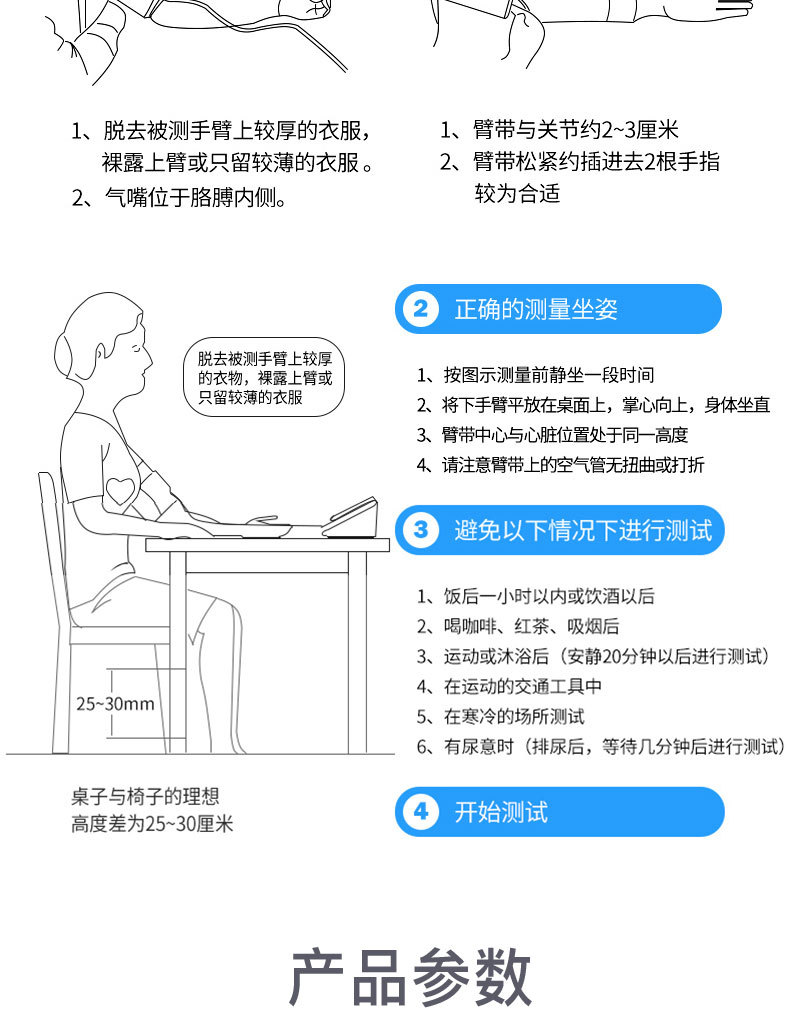 1、脱去被测手臂上较厚的衣服，裸露上臂或只留较薄的衣服。
2、气嘴位于胳膊内侧。

1、臂带与关节约2~3厘米
2、臂带松紧约插进去2根手指较为合适

脱去被测手臂上较厚的衣物，裸露上臂或只留较薄的衣服

25~30mm

桌子与椅子的理想高度差为25~30厘米

2 正确的测量坐姿

1、按图示测量前静坐一段时间
2、将下手臂平放在桌面上，掌心向上，身体坐直
3、臂带中心与心脏位置处于同一高度
4、请注意臂带上的空气管无扭曲或打折

3 避免以下情况下进行测试

1、饭后一小时以内或饮酒以后
2、喝咖啡、红茶、吸烟后
3、运动或沐浴后（安静20分钟以后进行测试）
4、在运动的交通工具中
5、在寒冷的场所测试
6、有尿意时（排尿后，等待几分钟后进行测试）

4 开始测试

产品参数