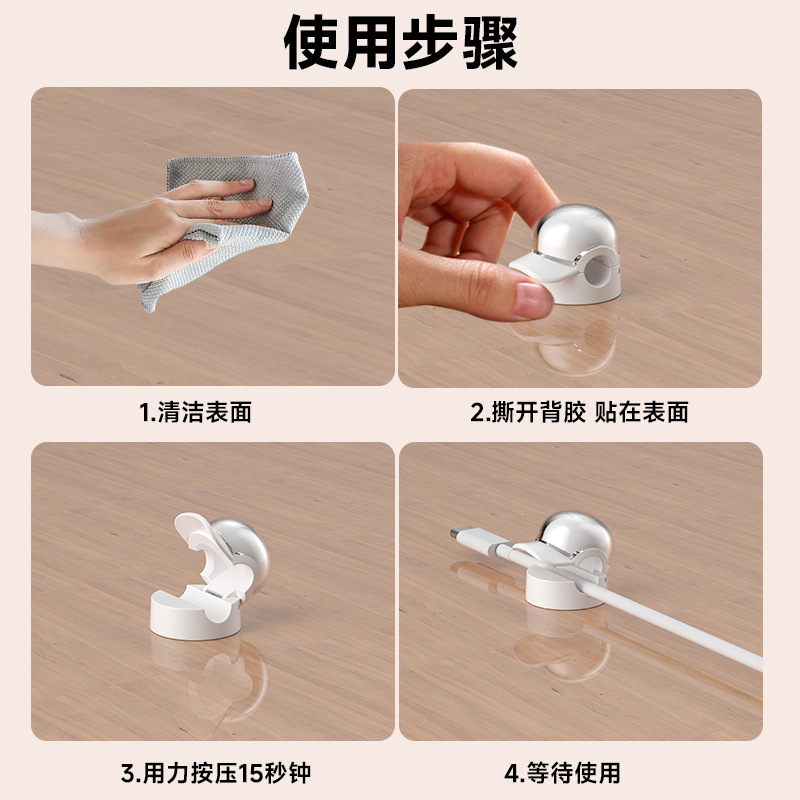 使用步骤

1.清洁表面

2.撕开背胶 贴在表面

3.用力按压15秒钟

4.等待使用