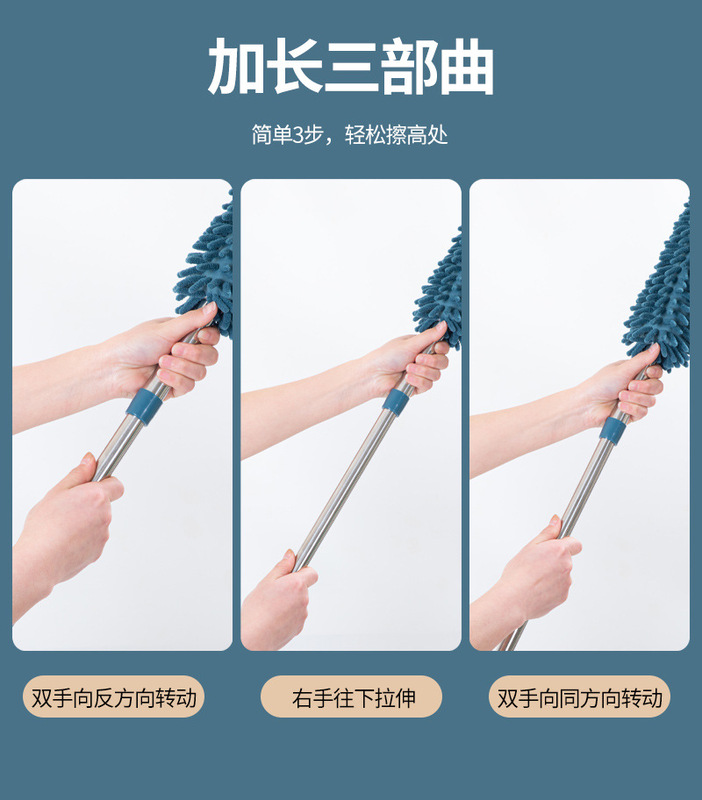 加长三部曲

简单3步，轻松擦高处

双手向反方向转动

右手往下拉伸

双手向同方向转动