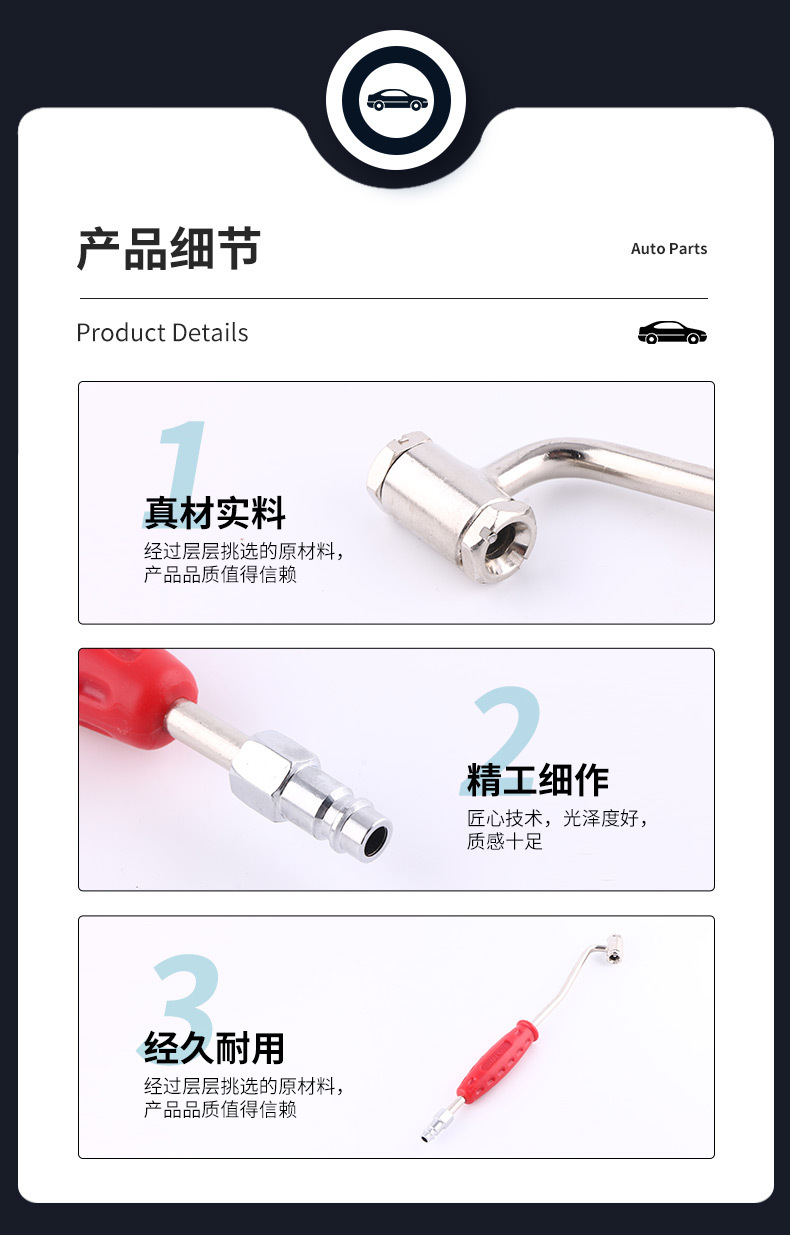 产品细节

Auto Parts

Product Details

1

真材实料

经过层层挑选的原材料，产品品质值得信赖

2

精工细作

匠心技术，光泽度好，质感十足

3

经久耐用

经过层层挑选的原材料，产品品质值得信赖