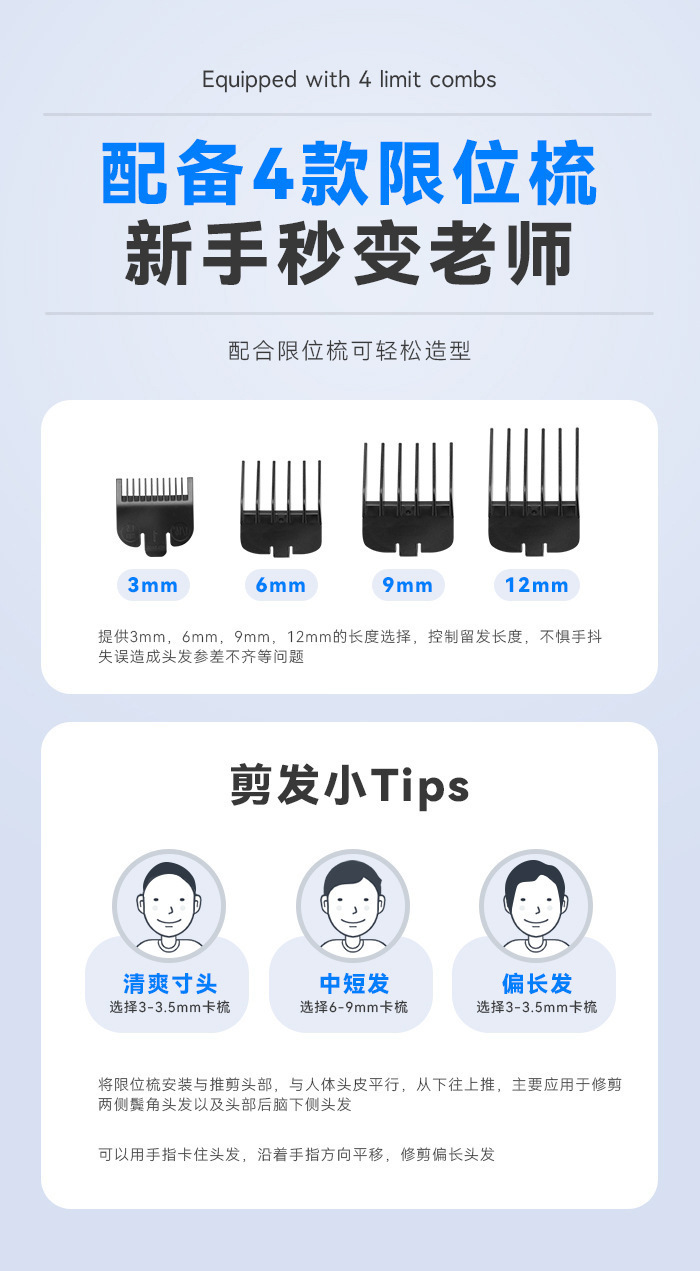 Equipped with 4 limit combs

配备4款限位梳
新手秒变老师

配合限位梳可轻松造型

3mm
6mm
9mm
12mm

提供3mm，6mm，9mm，12mm的长度选择，控制留发长度，不惧手抖失误造成头发参差不齐等问题

剪发小Tips

清爽寸头
选择3-3.5mm卡梳

中短发
选择6-9mm卡梳

偏长发
选择3-3.5mm卡梳

将限位梳安装与推剪头部，与人体头皮平行，从下往上推，主要应用于修剪两侧鬓角头发以及头部后脑下侧头发

可以用手指卡住头发，沿着手指方向平移，修剪偏长头发