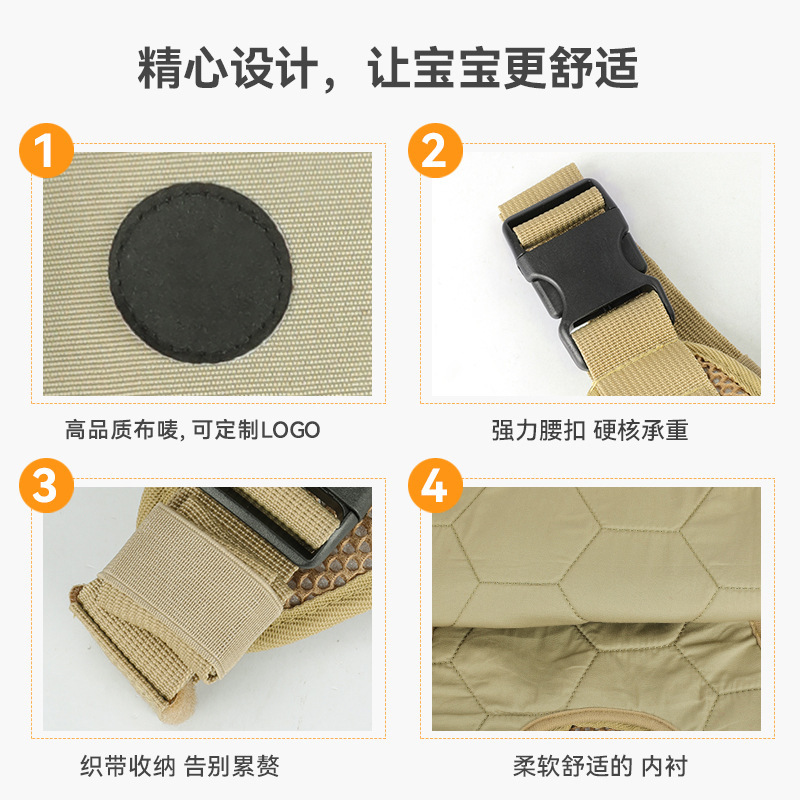 精心设计，让宝宝更舒适

1

高品质布唛, 可定制LOGO

2

强力腰扣 硬核承重

3

织带收纳 告别累赘

4

柔软舒适的 内衬