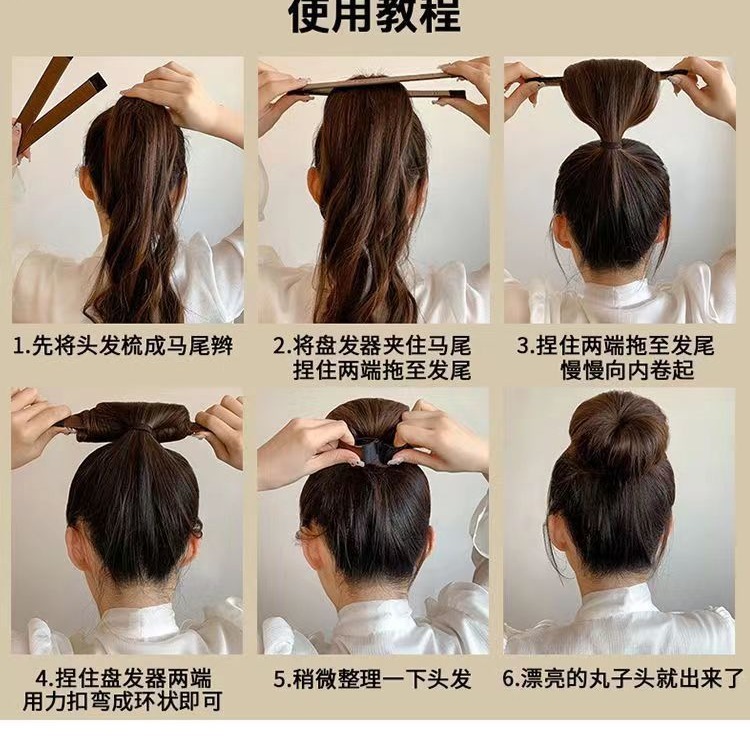 使用教程

1.先将头发梳成马尾辫

2.将盘发器夹住马尾
捏住两端拖至发尾

3.捏住两端拖至发尾
慢慢向内卷起

4.捏住盘发器两端
用力扣弯成环状即可

5.稍微整理一下头发

6.漂亮的丸子头就出来了