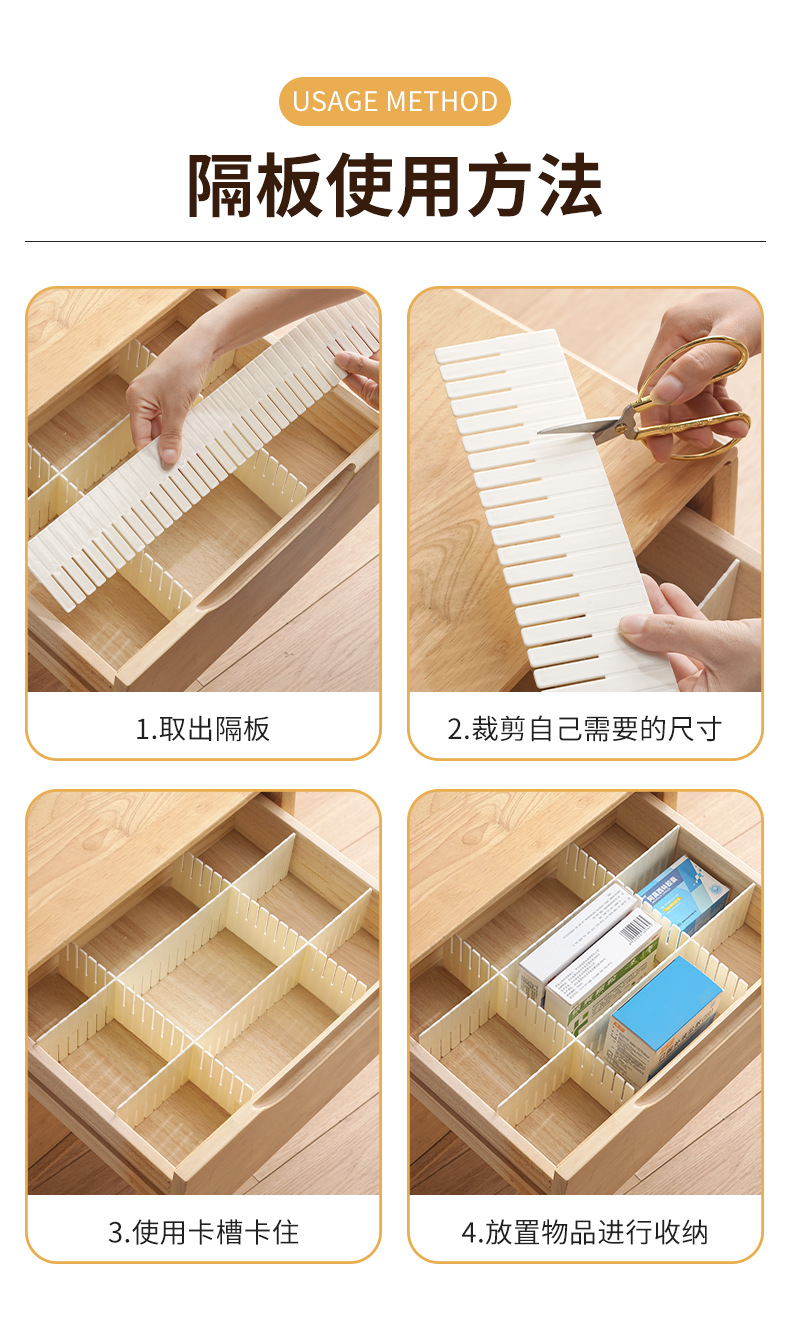 USAGE METHOD

隔板使用方法

1.取出隔板

2.裁剪自己需要的尺寸

3.使用卡槽卡住

4.放置物品进行收纳