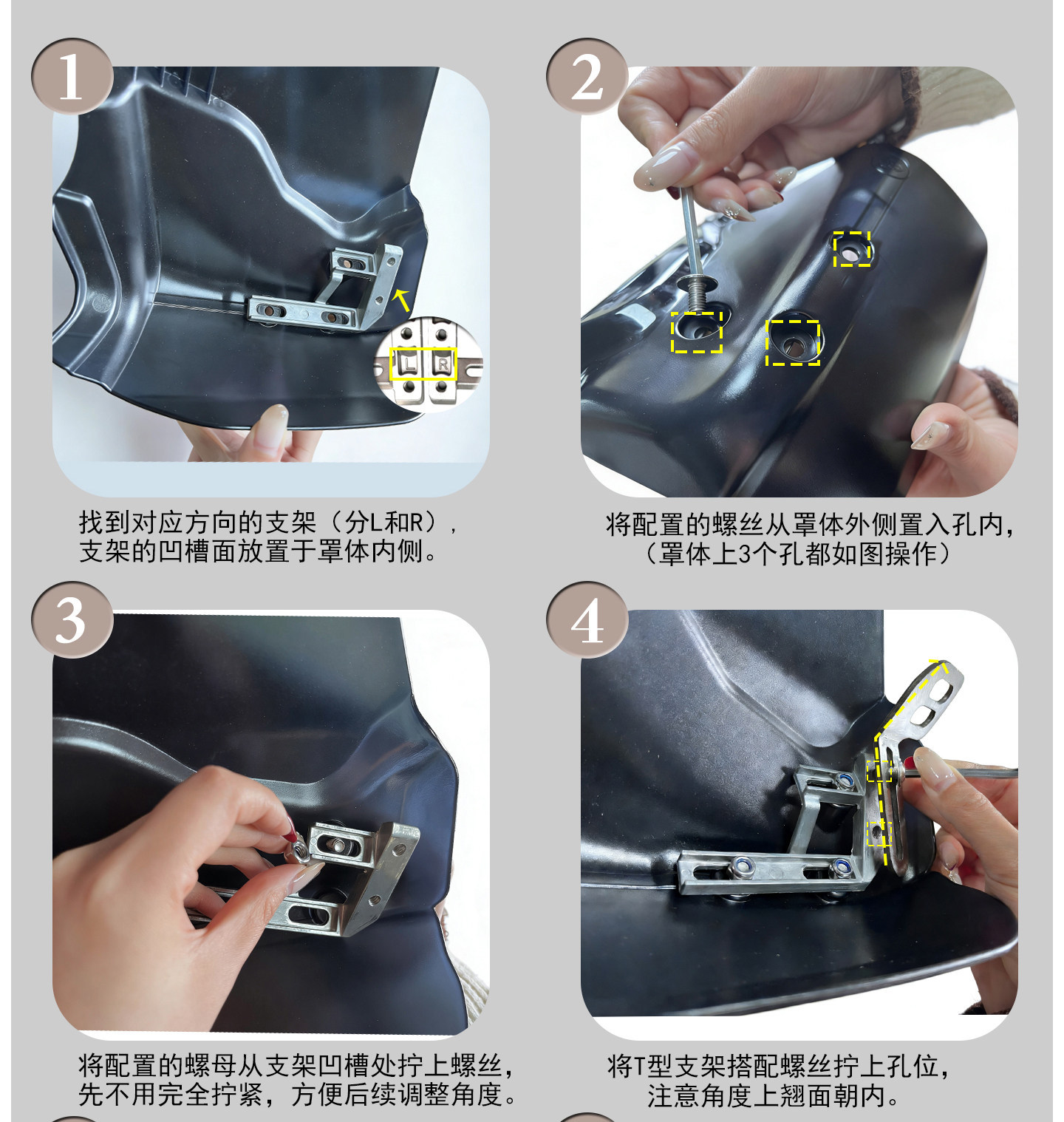 1

L R

找到对应方向的支架（分L和R），
支架的凹槽面放置于罩体内侧。

2

将配置的螺丝从罩体外侧置入孔内，
（罩体上3个孔都如图操作）

3

将配置的螺母从支架凹槽处拧上螺丝，
先不用完全拧紧，方便后续调整角度。

4

将T型支架搭配螺丝拧上孔位，
注意角度上翘面朝内。