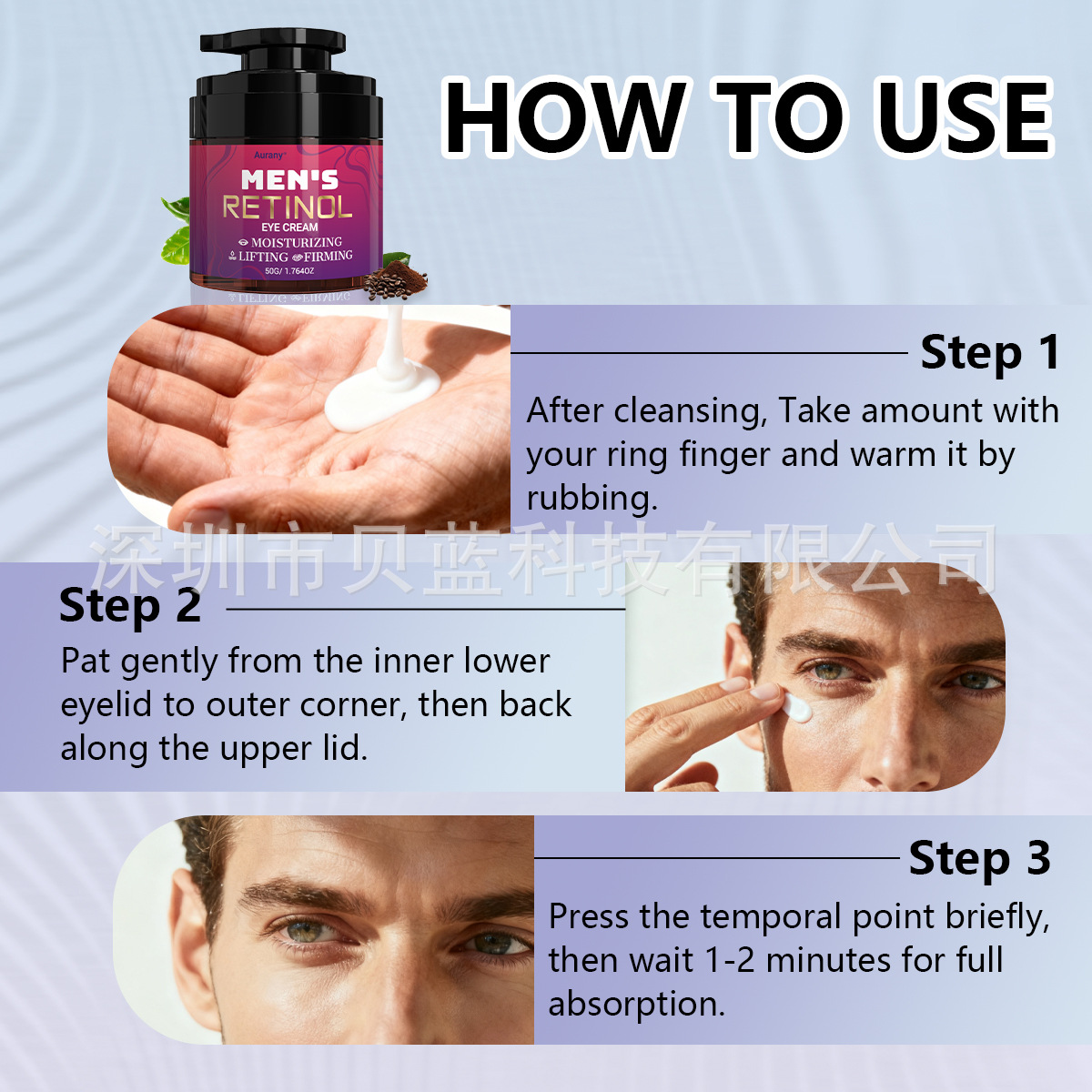 Aurany

MEN'S RETINOL

EYE CREAM

MOISTURIZING

LIFTING FIRMING

50G/ 1.764OZ

HOW TO USE

Step 1

After cleansing, Take amount with your ring finger and warm it by rubbing.

深圳市贝蓝科技有限公司

Step 2

Pat gently from the inner lower eyelid to outer corner, then back along the upper lid.

Step 3

Press the temporal point briefly, then wait 1-2 minutes for full absorption.