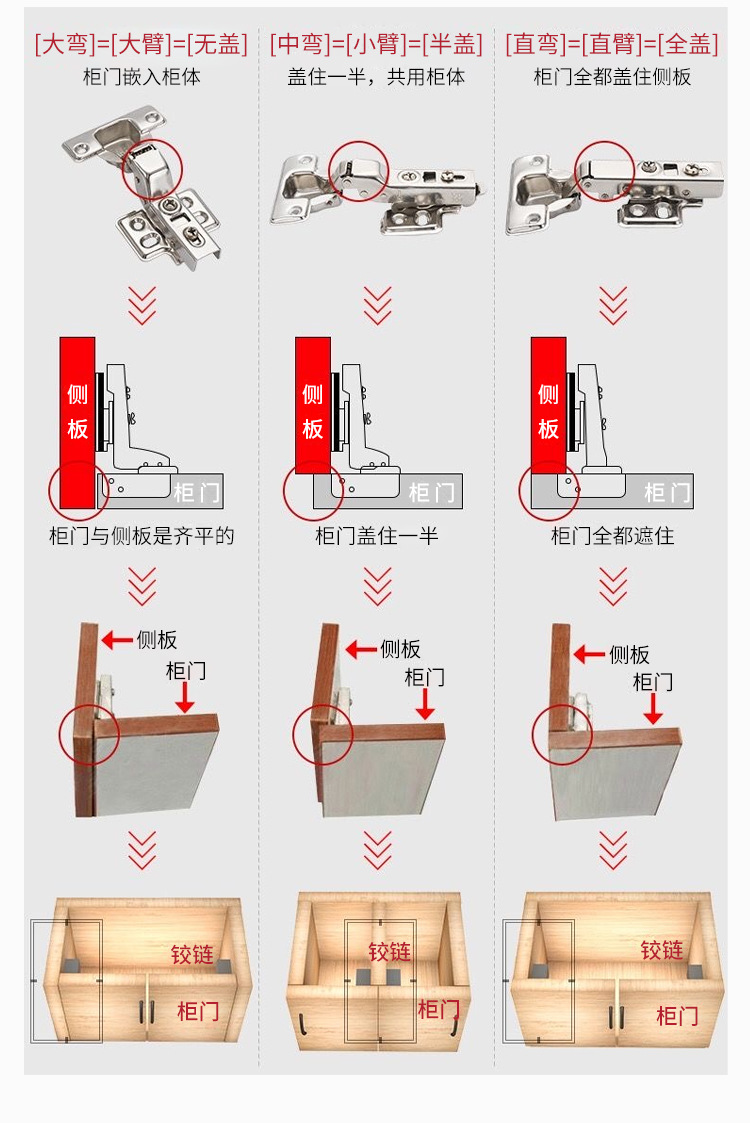 [大弯]=[大臂]=[无盖]
柜门嵌入柜体

侧板
柜门

柜门与侧板是齐平的

侧板
柜门

铰链
柜门

[中弯]=[小臂]=[半盖]
盖住一半，共用柜体

侧板
柜门

柜门盖住一半

侧板
柜门

铰链
柜门

[直弯]=[直臂]=[全盖]
柜门全都盖住侧板

侧板
柜门

柜门全都遮住

侧板
柜门

铰链
柜门