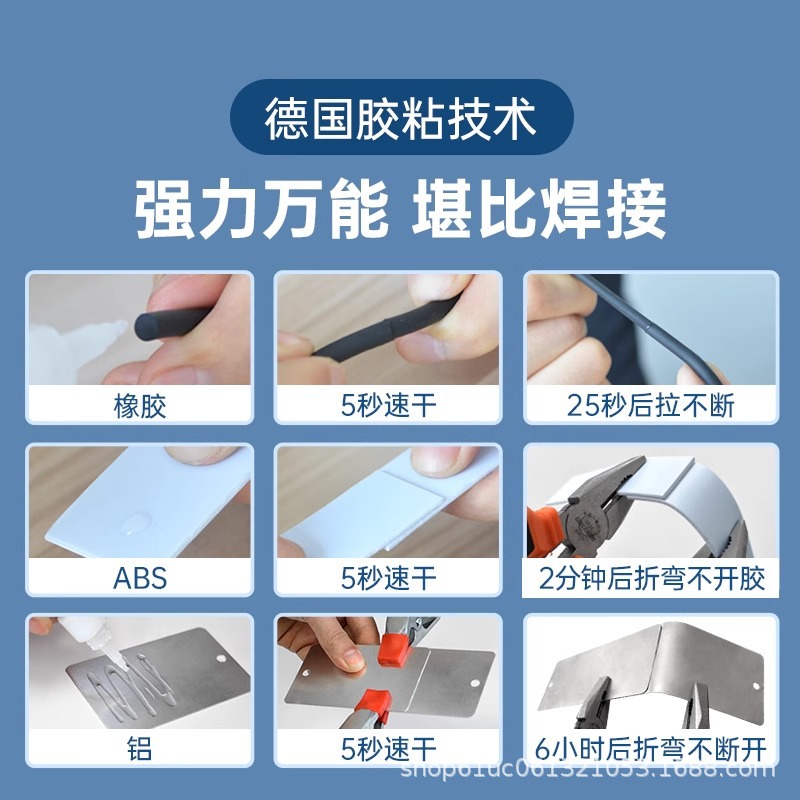 德国胶粘技术

强力万能 堪比焊接

橡胶

5秒速干

25秒后拉不断

ABS

5秒速干

2分钟后折弯不开胶

铝

5秒速干

6小时后折弯不断开

shop61uc061321053.1688.com