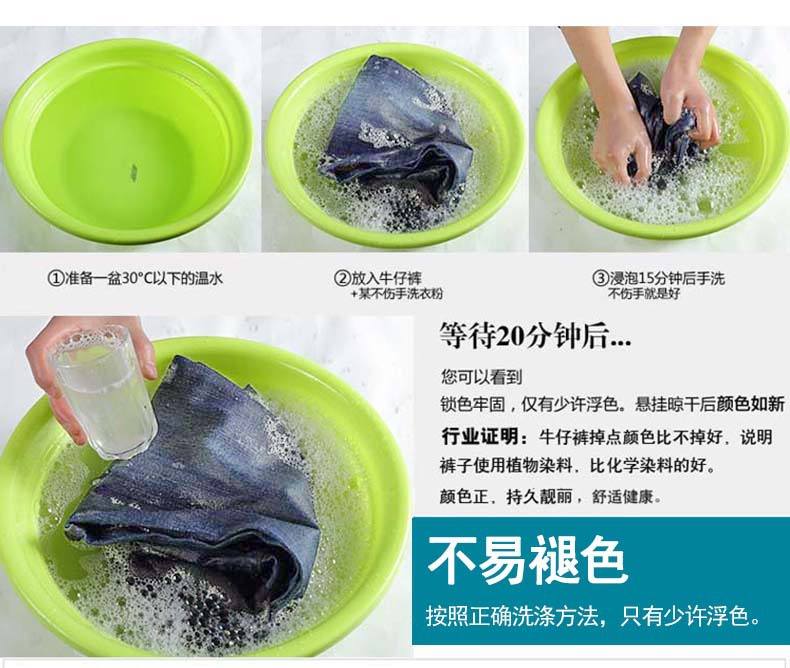 ①准备一盆30°C以下的温水

②放入牛仔裤
+某不伤手洗衣粉

③浸泡15分钟后手洗
不伤手就是好

等待20分钟后...

您可以看到
锁色牢固，仅有少许浮色。悬挂晾干后颜色如新

行业证明：牛仔裤掉点颜色比不掉好，说明裤子使用植物染料，比化学染料的好。
颜色正，持久靓丽，舒适健康。

不易褪色

按照正确洗涤方法，只有少许浮色。