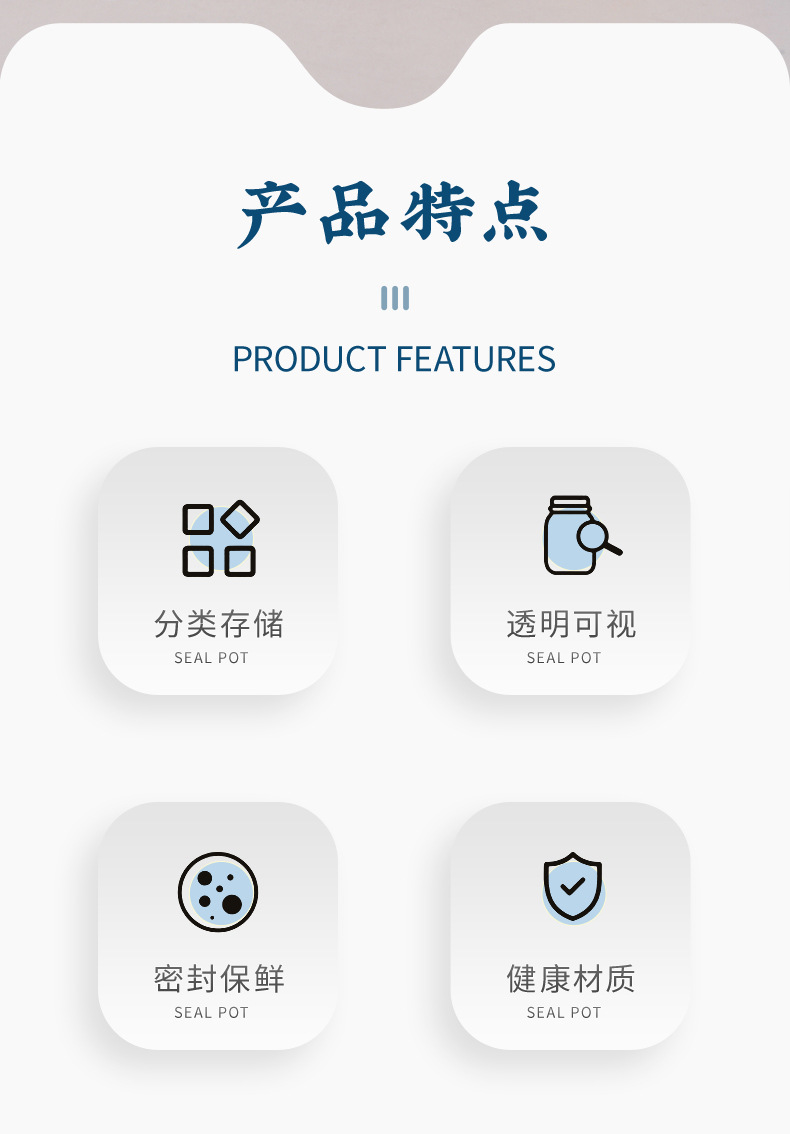 产品特点

PRODUCT FEATURES

分类存储
SEAL POT

透明可视
SEAL POT

密封保鲜
SEAL POT

健康材质
SEAL POT