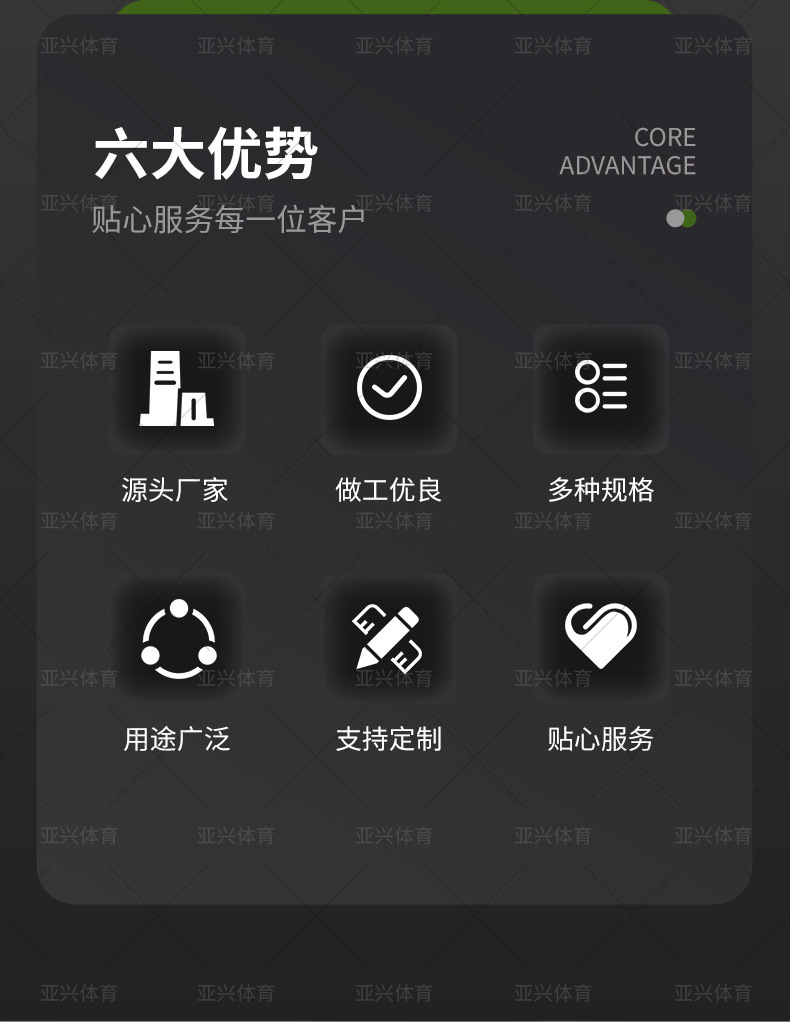 六大优势

CORE
ADVANTAGE

贴心服务每一位客户

源头厂家

做工优良

多种规格

用途广泛

支持定制

贴心服务

亚兴体育