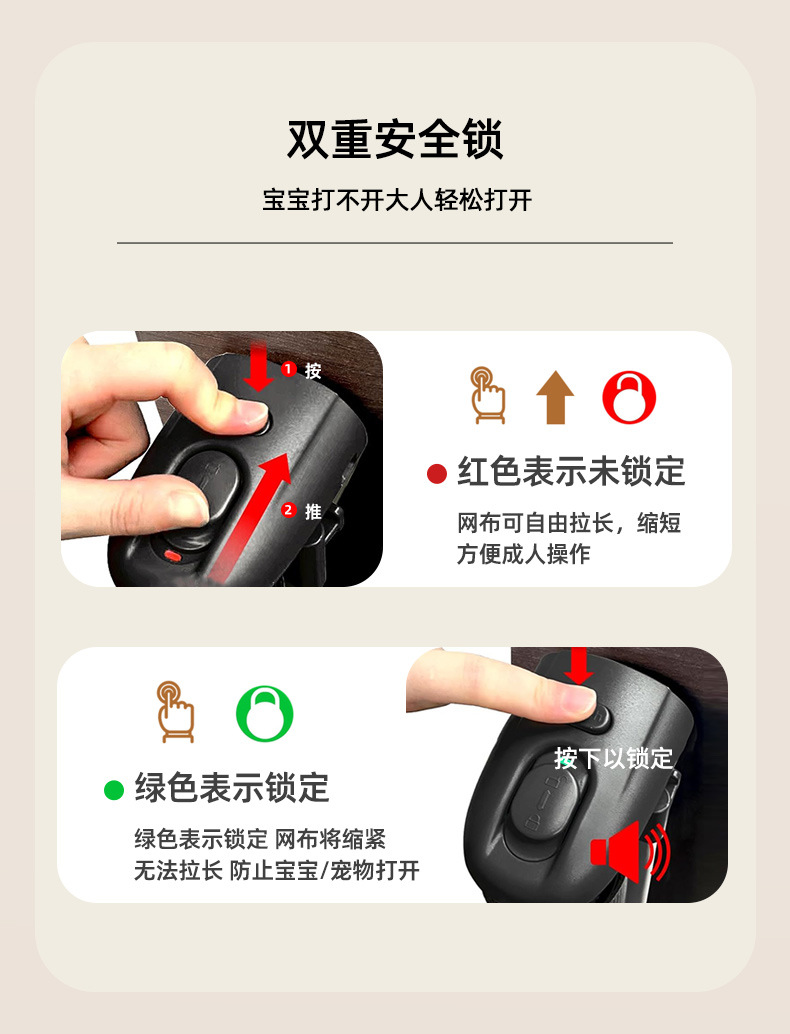 双重安全锁

宝宝打不开大人轻松打开

1 按

2 推

红色表示未锁定

网布可自由拉长，缩短
方便成人操作

绿色表示锁定

绿色表示锁定 网布将缩紧
无法拉长 防止宝宝/宠物打开

按下以锁定