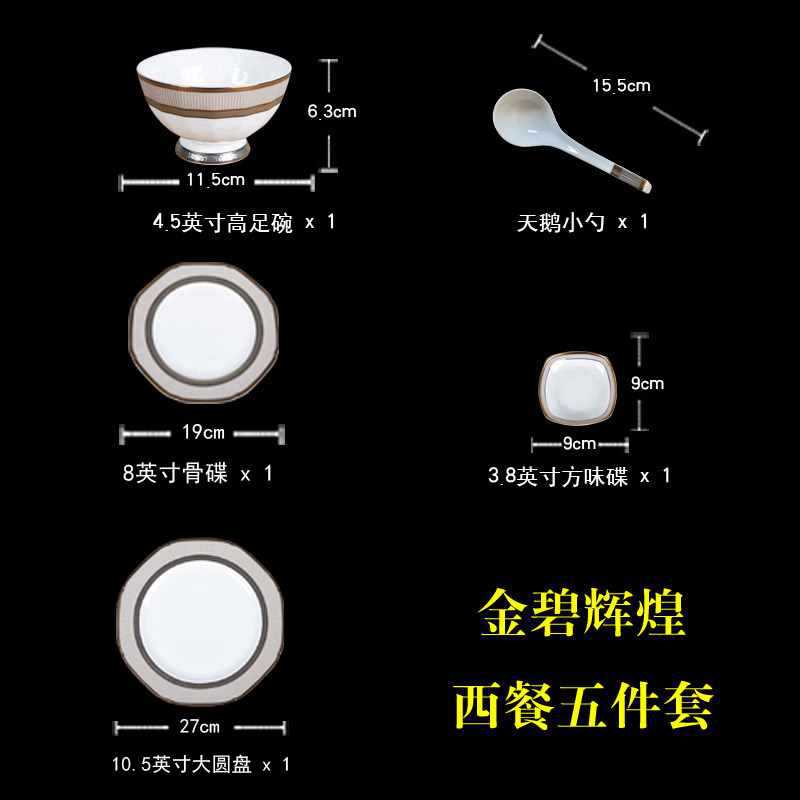 6.3cm
11.5cm
4.5英寸高足碗 x 1

15.5cm
天鹅小勺 x 1

19cm
8英寸骨碟 x 1

9cm
9cm
3.8英寸方味碟 x 1

27cm
10.5英寸大圆盘 x 1

金碧辉煌
西餐五件套