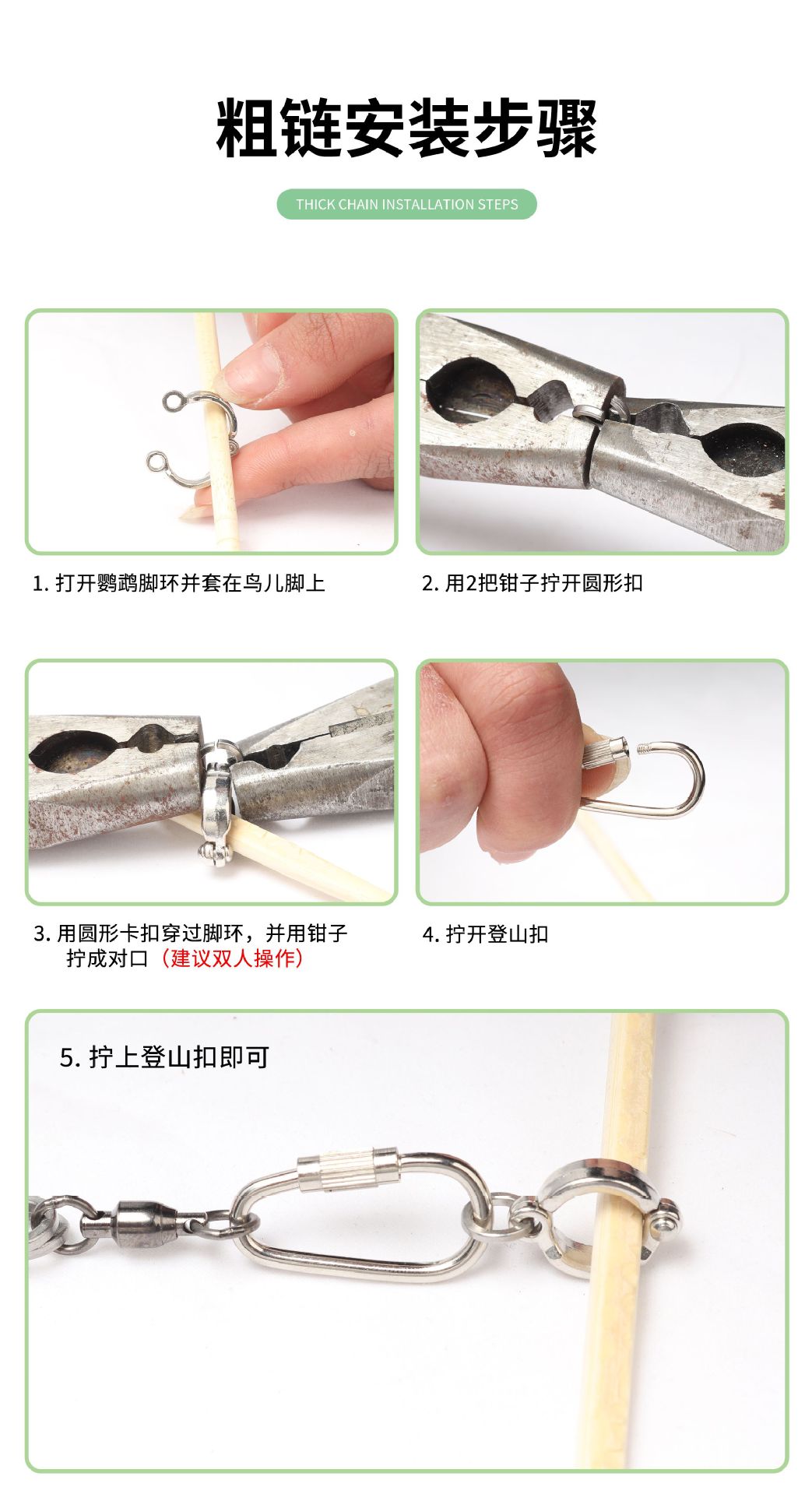 粗链安装步骤

THICK CHAIN INSTALLATION STEPS

1. 打开鹦鹉脚环并套在鸟儿脚上

2. 用2把钳子拧开圆形扣

3. 用圆形卡扣穿过脚环，并用钳子拧成对口（建议双人操作）

4. 拧开登山扣

5. 拧上登山扣即可