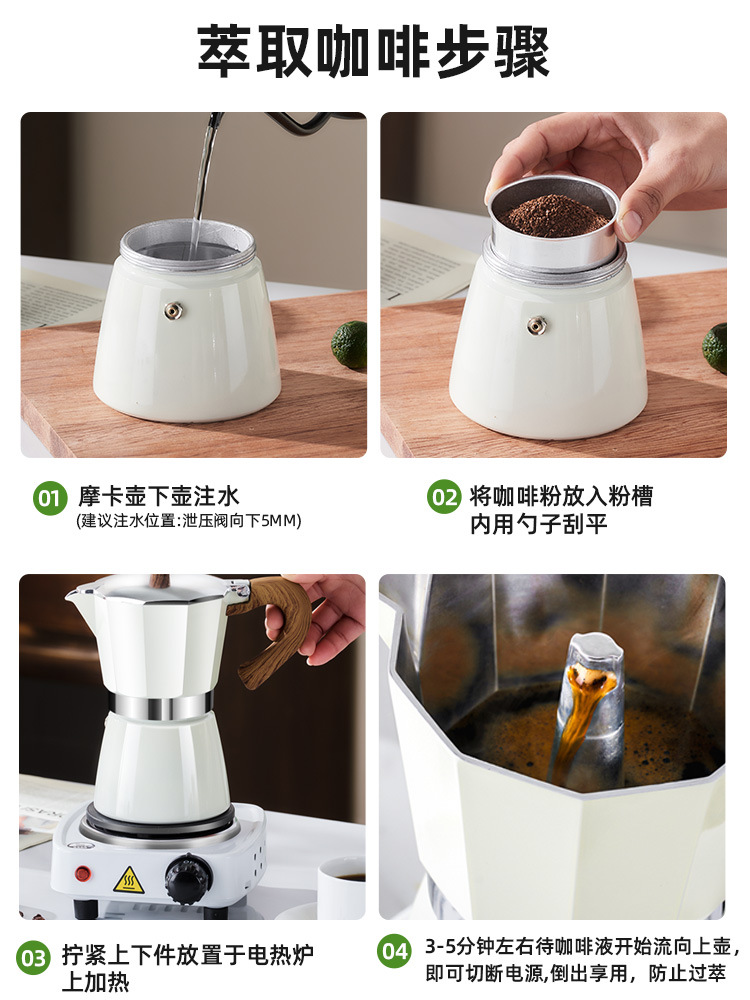 萃取咖啡步骤

01 摩卡壶下壶注水
(建议注水位置:泄压阀向下5MM)

02 将咖啡粉放入粉槽内用勺子刮平

03 拧紧上下件放置于电热炉上加热

04 3-5分钟左右待咖啡液开始流向上壶，即可切断电源,倒出享用，防止过萃