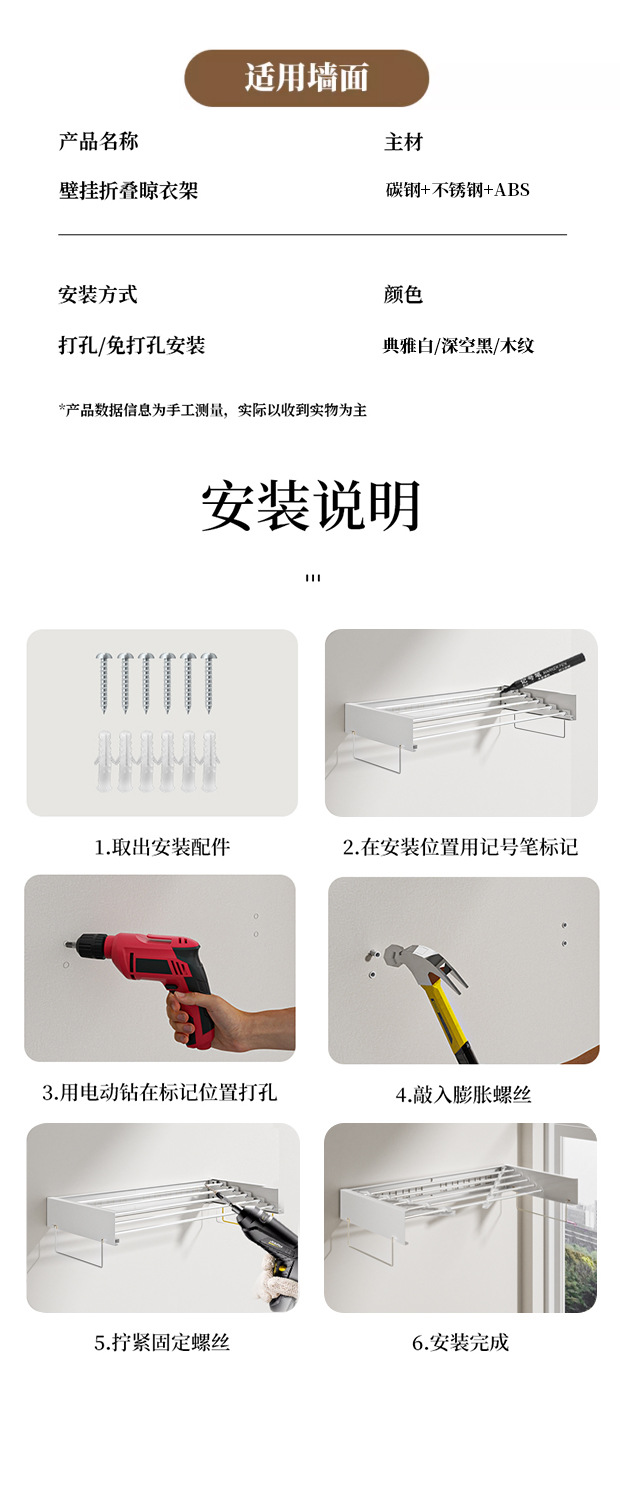 适用墙面

产品名称

壁挂折叠晾衣架

主材

碳钢+不锈钢+ABS

安装方式

打孔/免打孔安装

颜色

典雅白/深空黑/木纹

*产品数据信息为手工测量，实际以收到实物为主

安装说明

1.取出安装配件

2.在安装位置用记号笔标记

3.用电动钻在标记位置打孔

4.敲入膨胀螺丝

5.拧紧固定螺丝

6.安装完成