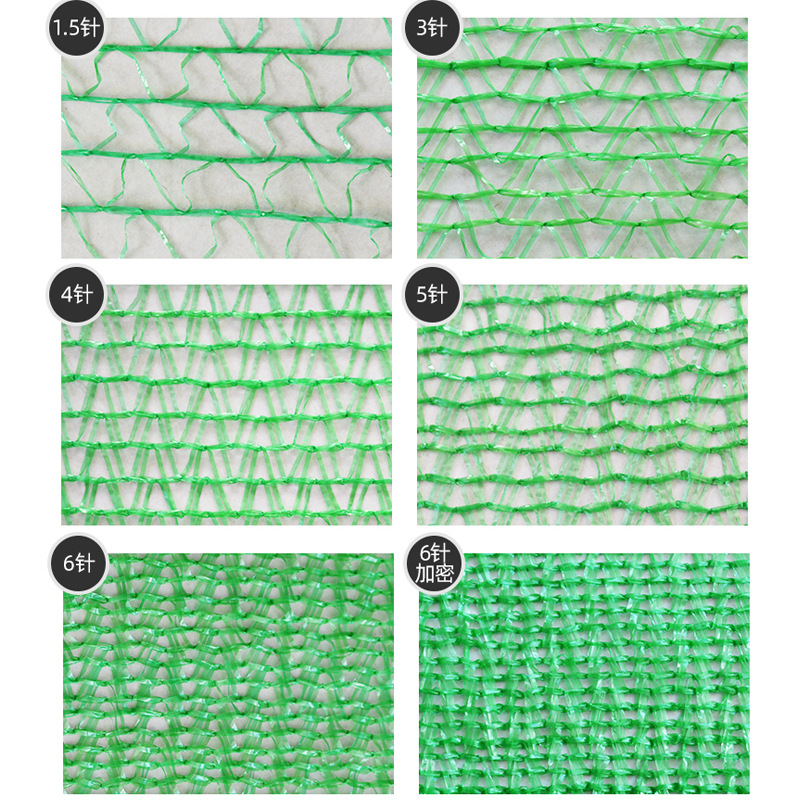 1.5针

3针

4针

5针

6针

6针
加密