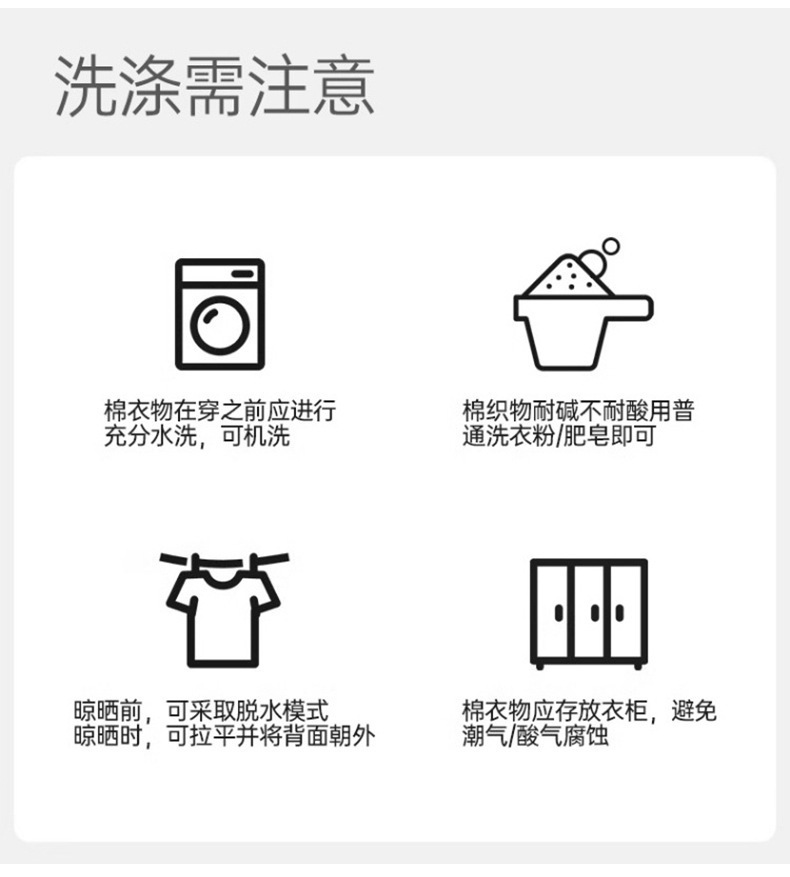 洗涤需注意

棉衣物在穿之前应进行充分水洗，可机洗

棉织物耐碱不耐酸用普通洗衣粉/肥皂即可

晾晒前，可采取脱水模式
晾晒时，可拉平并将背面朝外

棉衣物应存放衣柜，避免潮气/酸气腐蚀