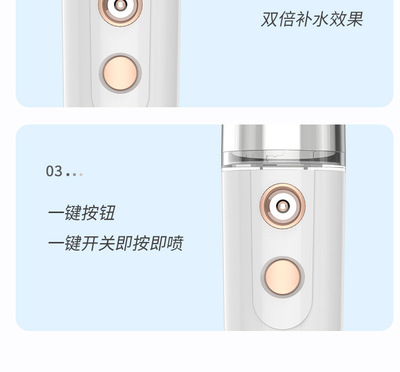 双倍补水效果

03...

一键按钮

一键开关即按即喷