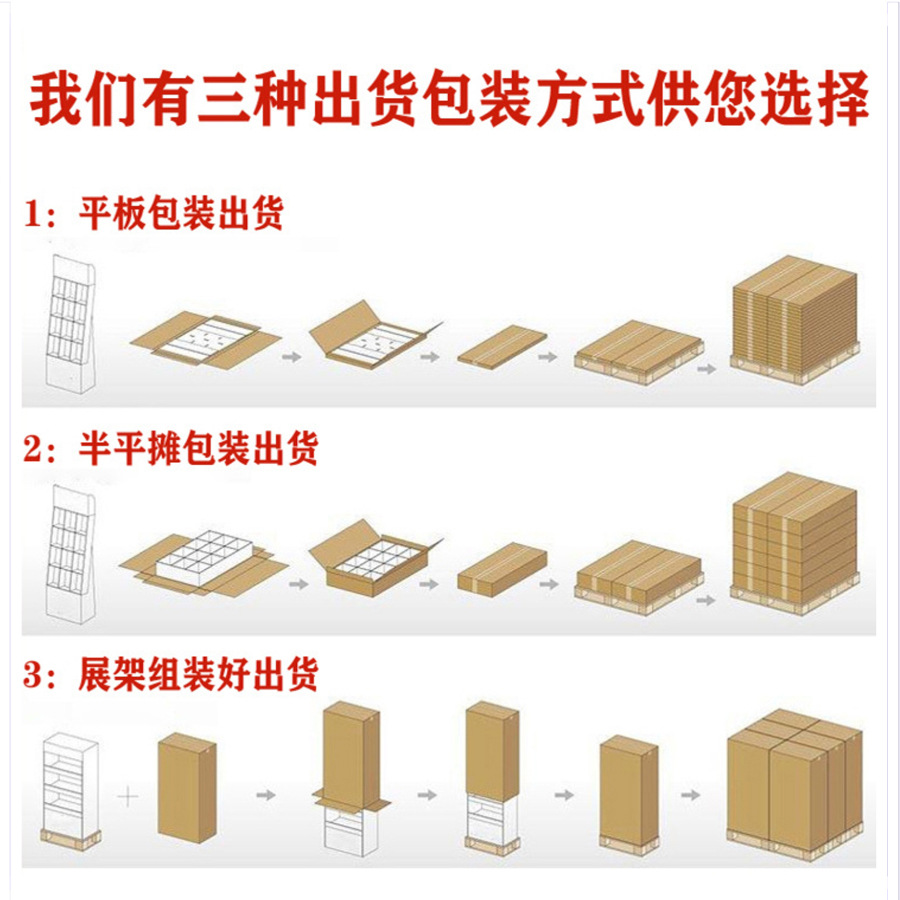 我们有三种出货包装方式供您选择

1：平板包装出货

2：半平摊包装出货

3：展架组装好出货