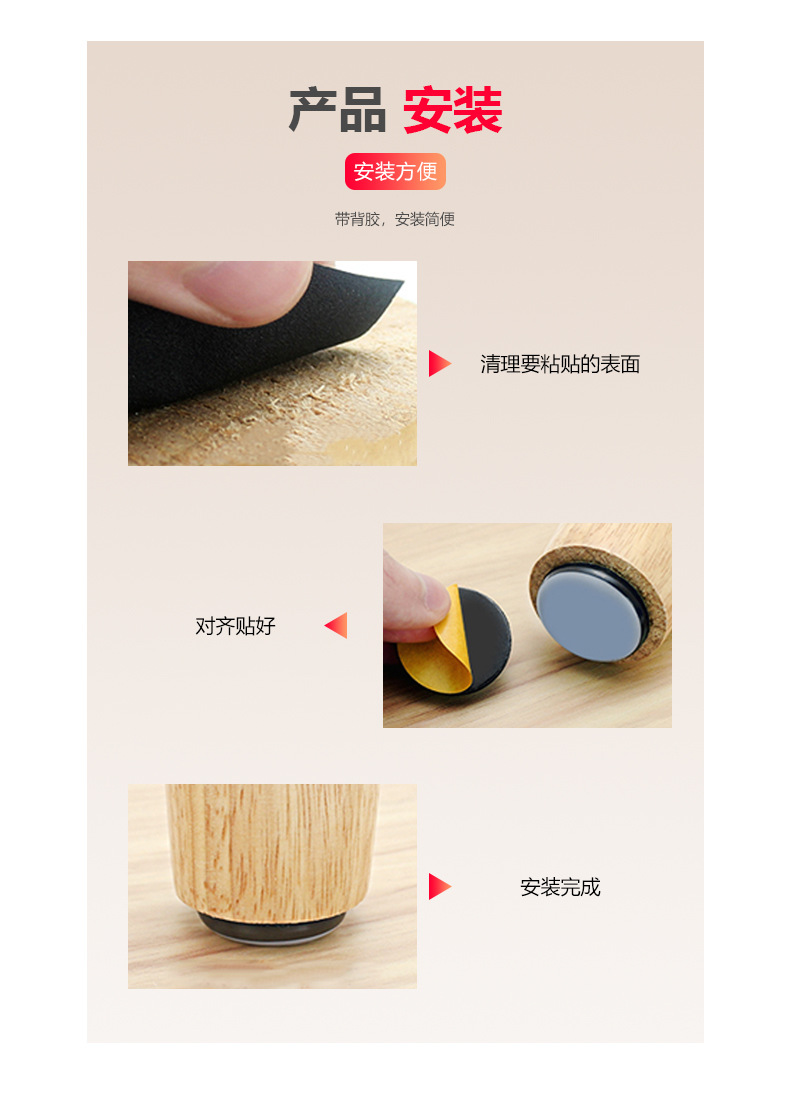 产品 安装

安装方便

带背胶，安装简便

清理要粘贴的表面

对齐贴好

安装完成