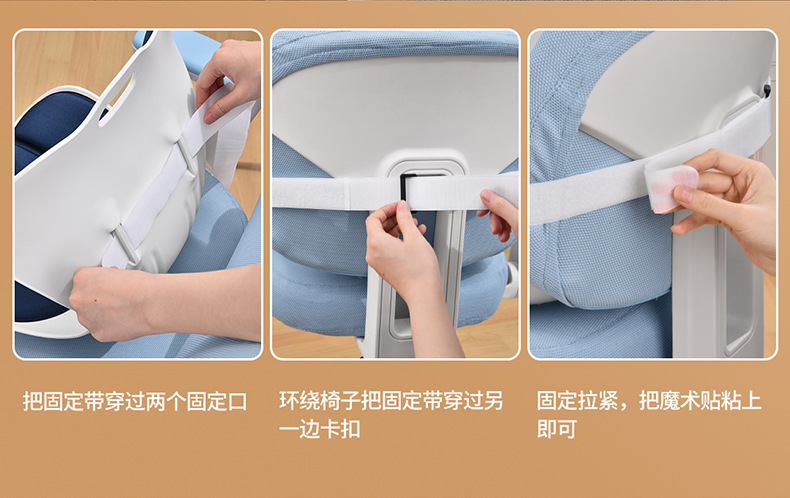 把固定带穿过两个固定口

环绕椅子把固定带穿过另一边卡扣

固定拉紧，把魔术贴粘上即可