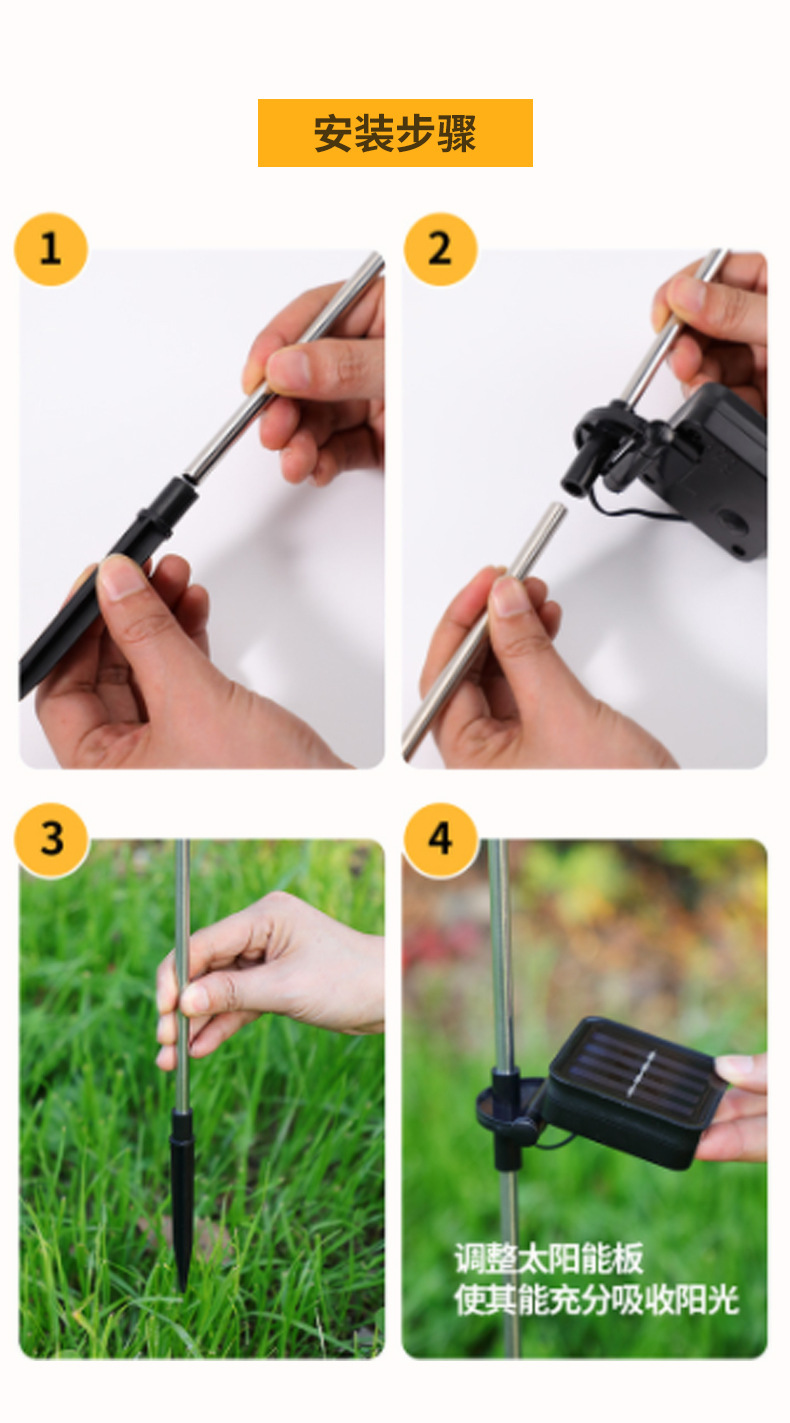 安装步骤

1

2

3

4

调整太阳能板
使其能充分吸收阳光