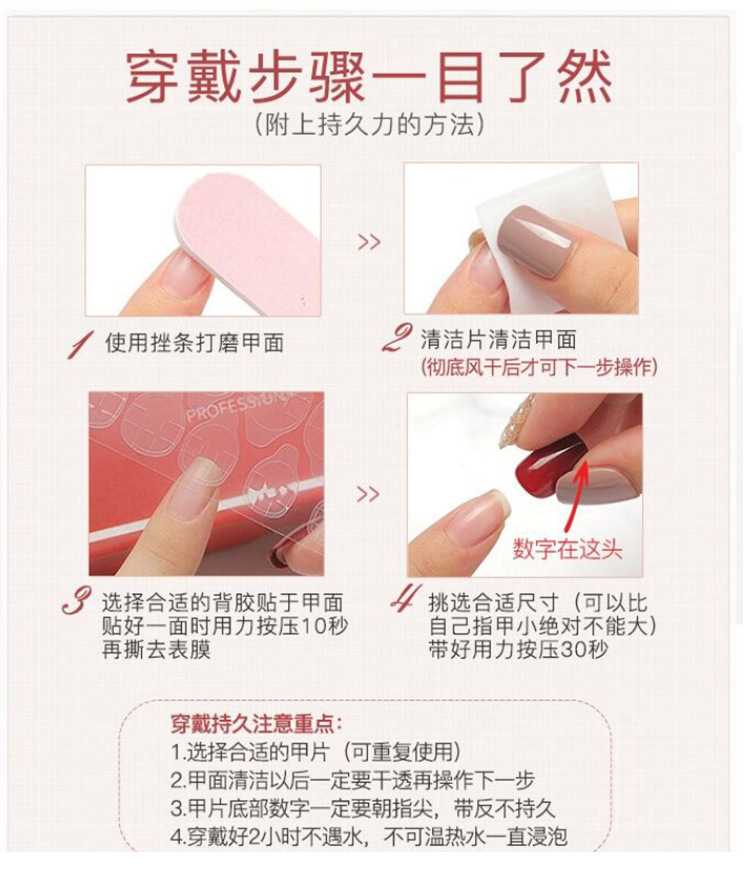 穿戴步骤一目了然
（附上持久力的方法）

>>

1 使用挫条打磨甲面

2 清洁片清洁甲面
（彻底风干后才可下一步操作）

PROFESSIONAL

>>

数字在这头

3 选择合适的背胶贴于甲面
贴好一面时用力按压10秒
再撕去表膜

4 挑选合适尺寸（可以比自己指甲小绝对不能大）
带好用力按压30秒

穿戴持久注意重点：
1.选择合适的甲片（可重复使用）
2.甲面清洁以后一定要干透再操作下一步
3.甲片底部数字一定要朝指尖，带反不持久
4.穿戴好2小时不遇水，不可温热水一直浸泡