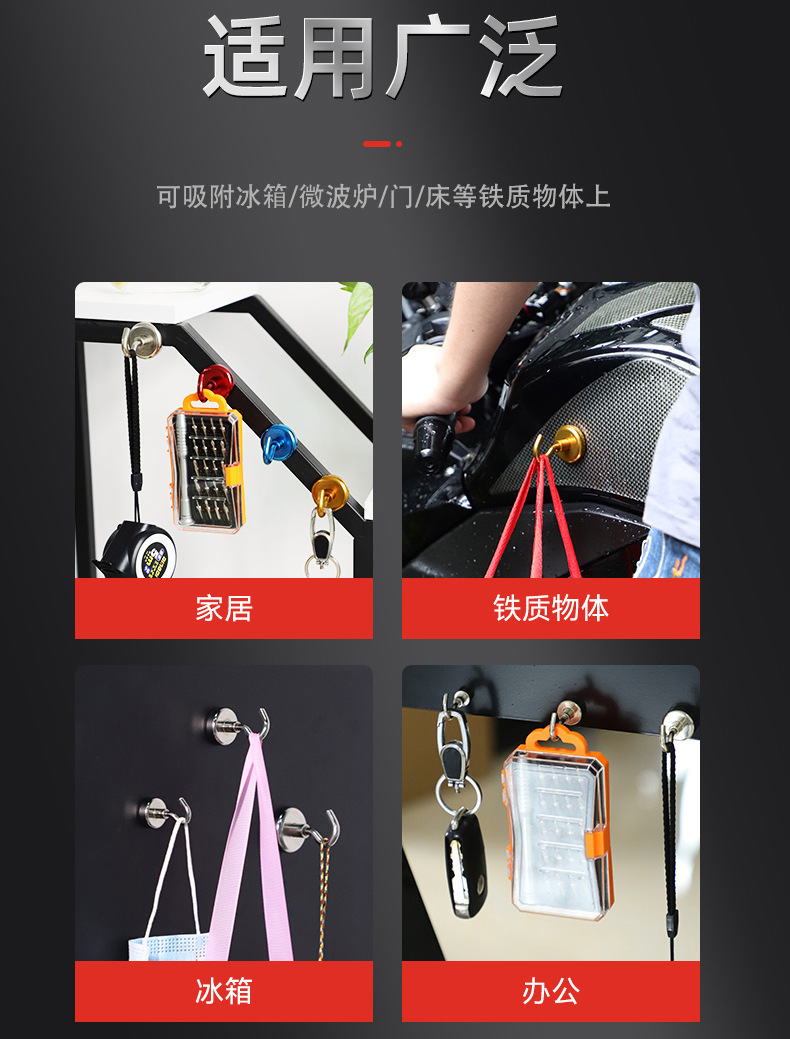 适用广泛

可吸附冰箱/微波炉/门/床等铁质物体上

家居

铁质物体

冰箱

办公