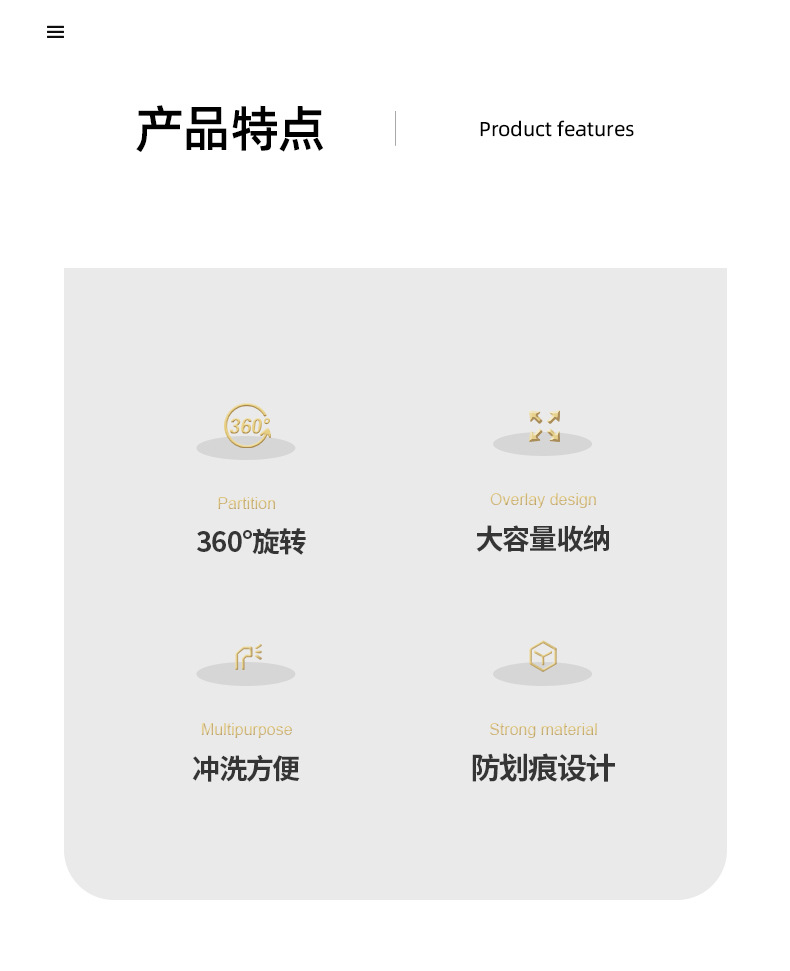 产品特点

Product features

Partition

360°旋转

Overlay design

大容量收纳

Multipurpose

冲洗方便

Strong material

防划痕设计