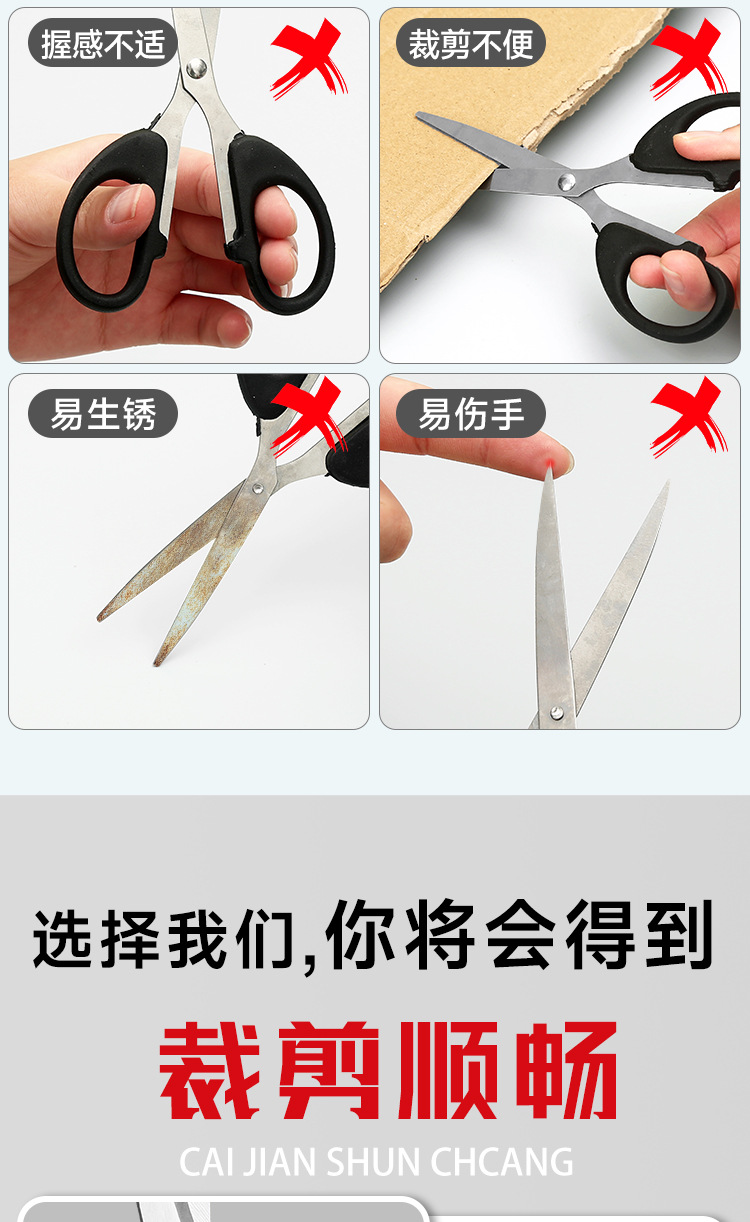 握感不适

裁剪不便

易生锈

易伤手

选择我们,你将会得到

裁剪顺畅

CAI JIAN SHUN CHCANG