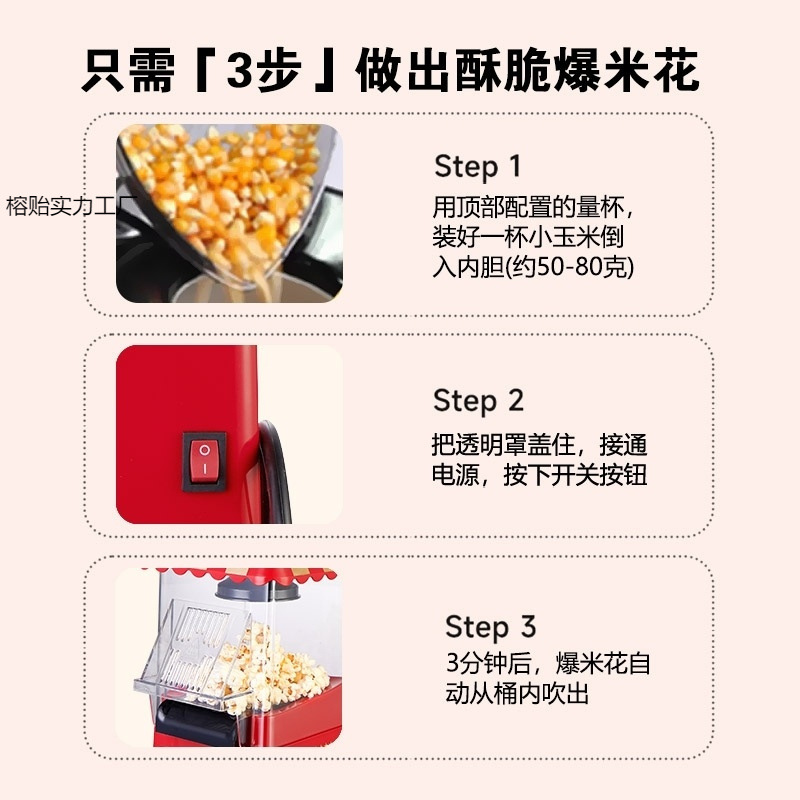 只需「3步」做出酥脆爆米花

榕贻实力工厂

Step 1
用顶部配置的量杯，装好一杯小玉米倒入内胆(约50-80克)

Step 2
把透明罩盖住，接通电源，按下开关按钮

Step 3
3分钟后，爆米花自动从桶内吹出