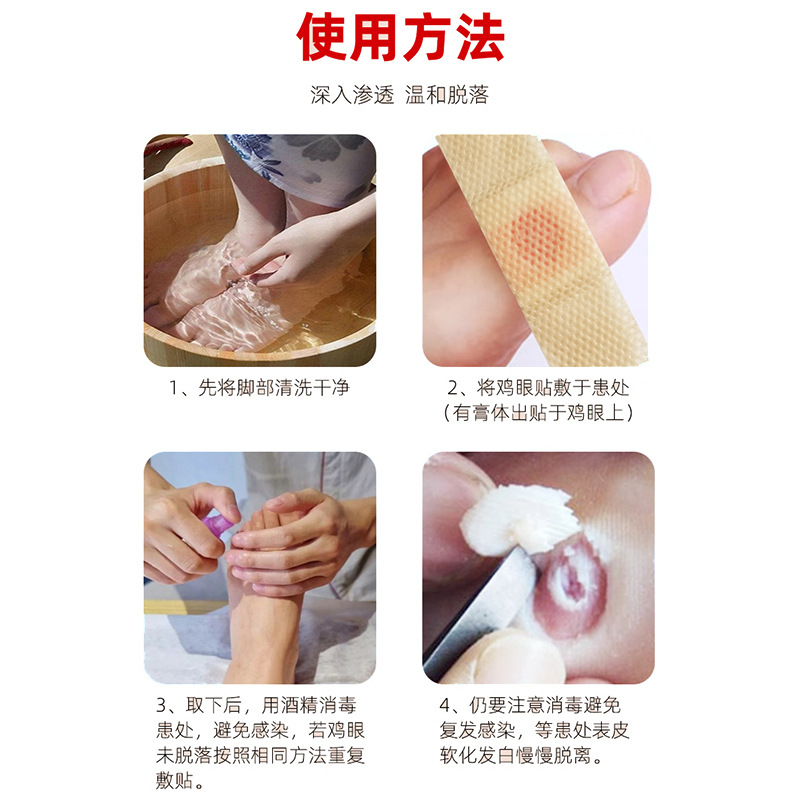 使用方法

深入渗透 温和脱落

1、先将脚部清洗干净

2、将鸡眼贴敷于患处
（有膏体出贴于鸡眼上）

3、取下后，用酒精消毒患处，避免感染，若鸡眼未脱落按照相同方法重复敷贴。

4、仍要注意消毒避免复发感染，等患处表皮软化发白慢慢脱离。