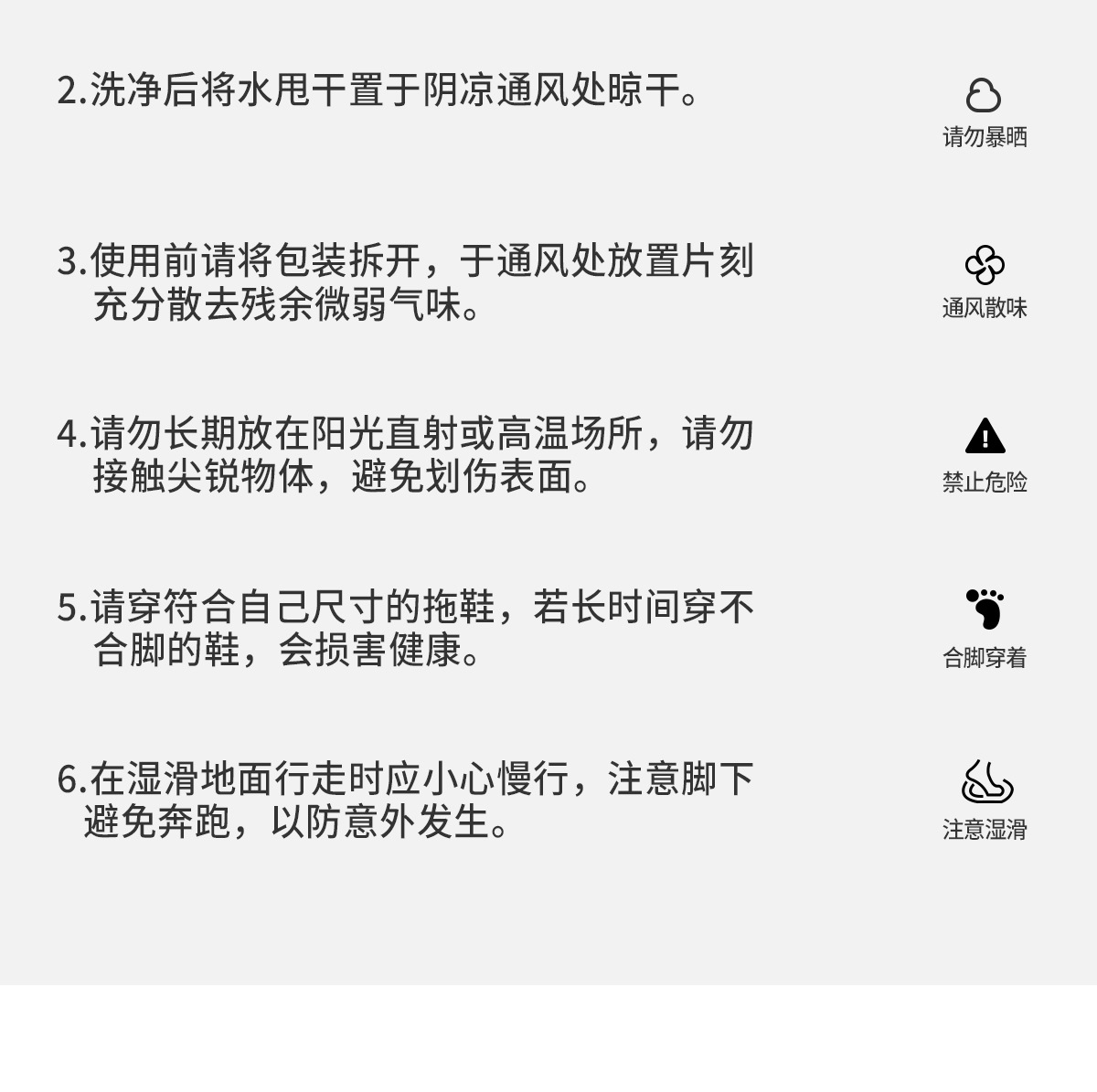 2.洗净后将水甩干置于阴凉通风处晾干。

请勿暴晒

3.使用前请将包装拆开，于通风处放置片刻充分散去残余微弱气味。

通风散味

4.请勿长期放在阳光直射或高温场所，请勿接触尖锐物体，避免划伤表面。

禁止危险

5.请穿符合自己尺寸的拖鞋，若长时间穿不合脚的鞋，会损害健康。

合脚穿着

6.在湿滑地面行走时应小心慢行，注意脚下避免奔跑，以防意外发生。

注意湿滑