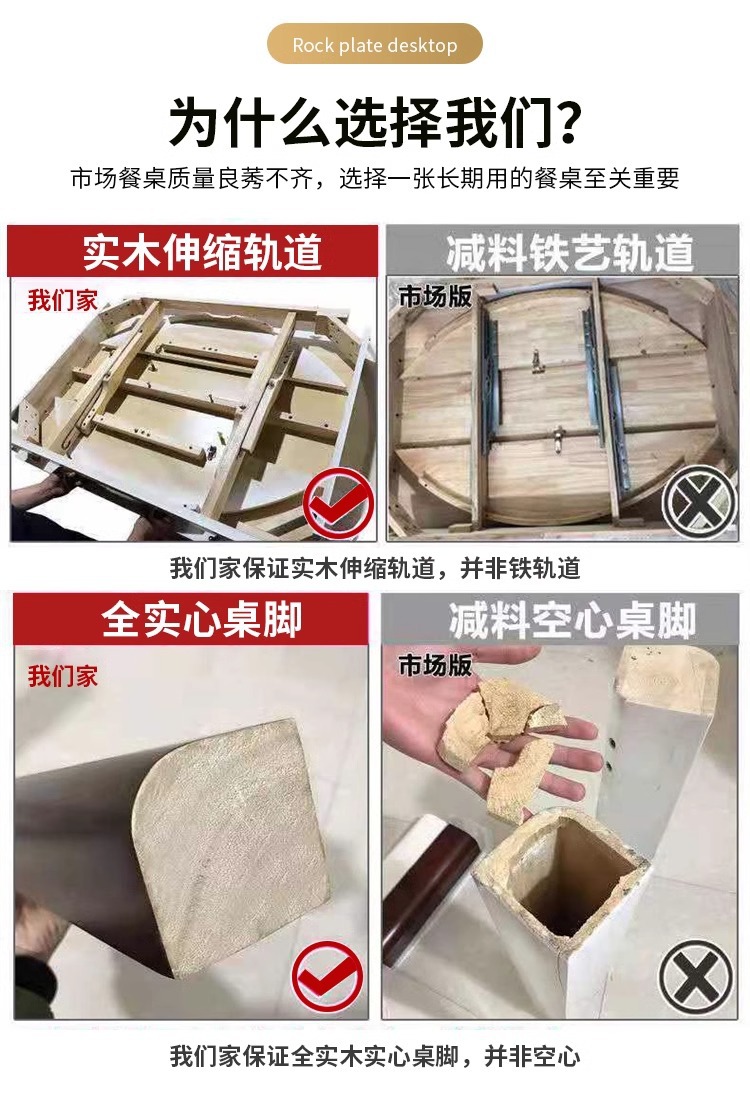 Rock plate desktop

为什么选择我们？

市场餐桌质量良莠不齐，选择一张长期用的餐桌至关重要

实木伸缩轨道

我们家

减料铁艺轨道

市场版

我们家保证实木伸缩轨道，并非铁轨道

全实心桌脚

我们家

减料空心桌脚

市场版

我们家保证全实木实心桌脚，并非空心