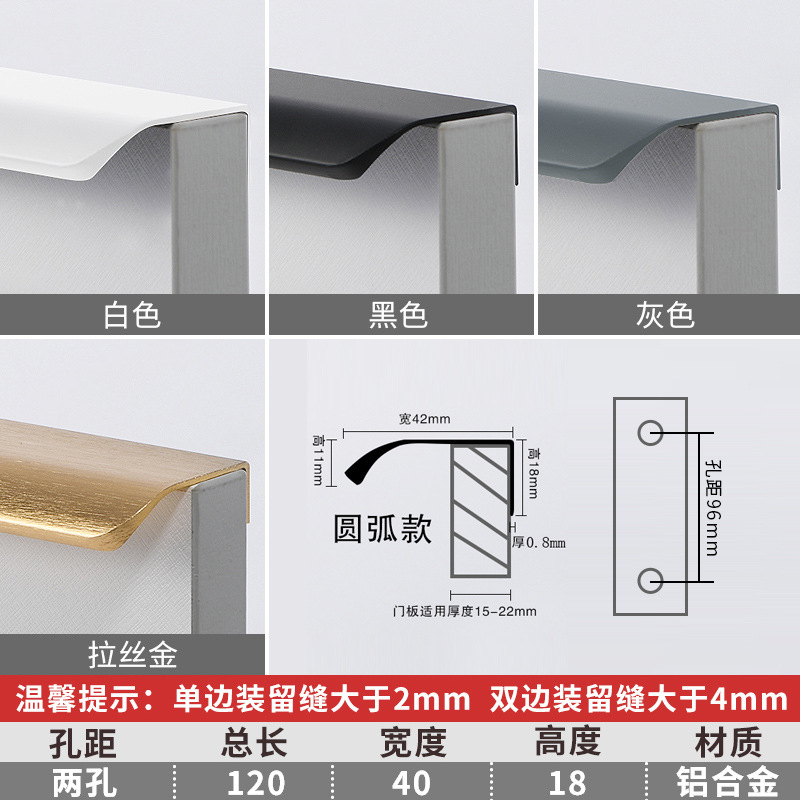 白色

黑色

灰色

拉丝金

宽42mm

高11mm

高18mm

圆弧款

厚0.8mm

门板适用厚度15-22mm

孔距96mm

温馨提示：单边装留缝大于2mm 双边装留缝大于4mm

| 孔距 | 总长 | 宽度 | 高度 | 材质 |
|---|---|---|---|---|
| 两孔 | 120 | 40 | 18 | 铝合金 |