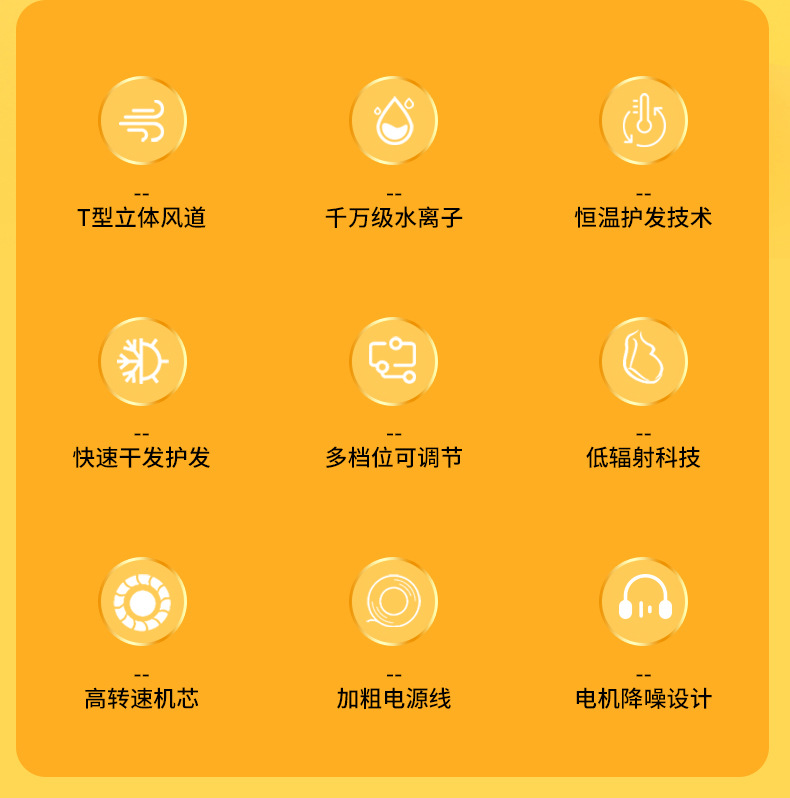 --
T型立体风道

--
千万级水离子

--
恒温护发技术

--
快速干发护发

--
多档位可调节

--
低辐射科技

--
高转速机芯

--
加粗电源线

--
电机降噪设计