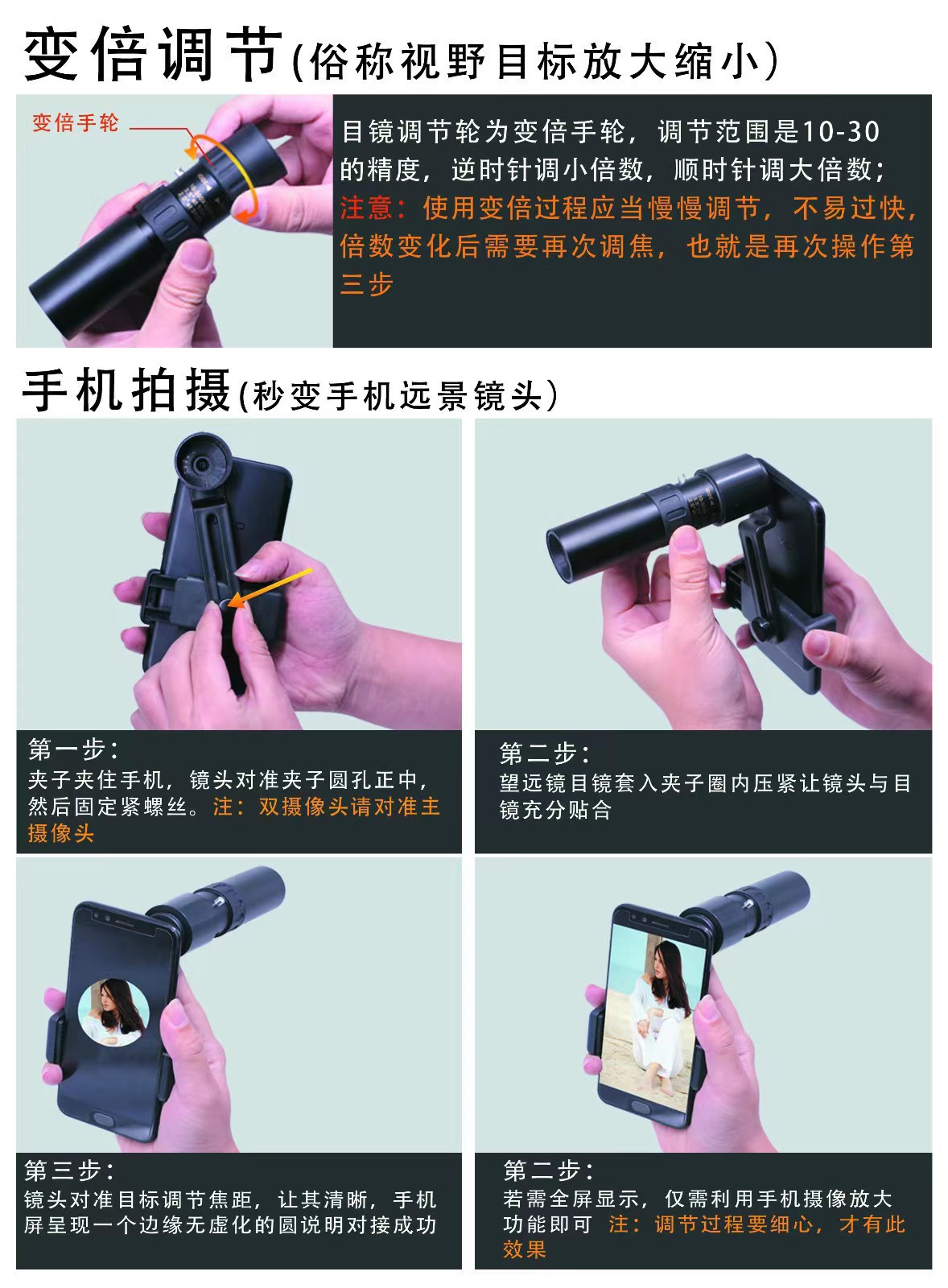 变倍调节(俗称视野目标放大缩小)

变倍手轮

目镜调节轮为变倍手轮，调节范围是10-30的精度，逆时针调小倍数，顺时针调大倍数；注意：使用变倍过程应当慢慢调节，不易过快，倍数变化后需要再次调焦，也就是再次操作第三步

手机拍摄(秒变手机远景镜头)

第一步：
夹子夹住手机，镜头对准夹子圆孔正中，然后固定紧螺丝。注：双摄像头请对准主摄像头

第二步：
望远镜目镜套入夹子圈内压紧让镜头与目镜充分贴合

第三步：
镜头对准目标调节焦距，让其清晰，手机屏呈现一个边缘无虚化的圆说明对接成功

第二步：
若需全屏显示，仅需利用手机摄像放大功能即可 注：调节过程要细心，才有此效果