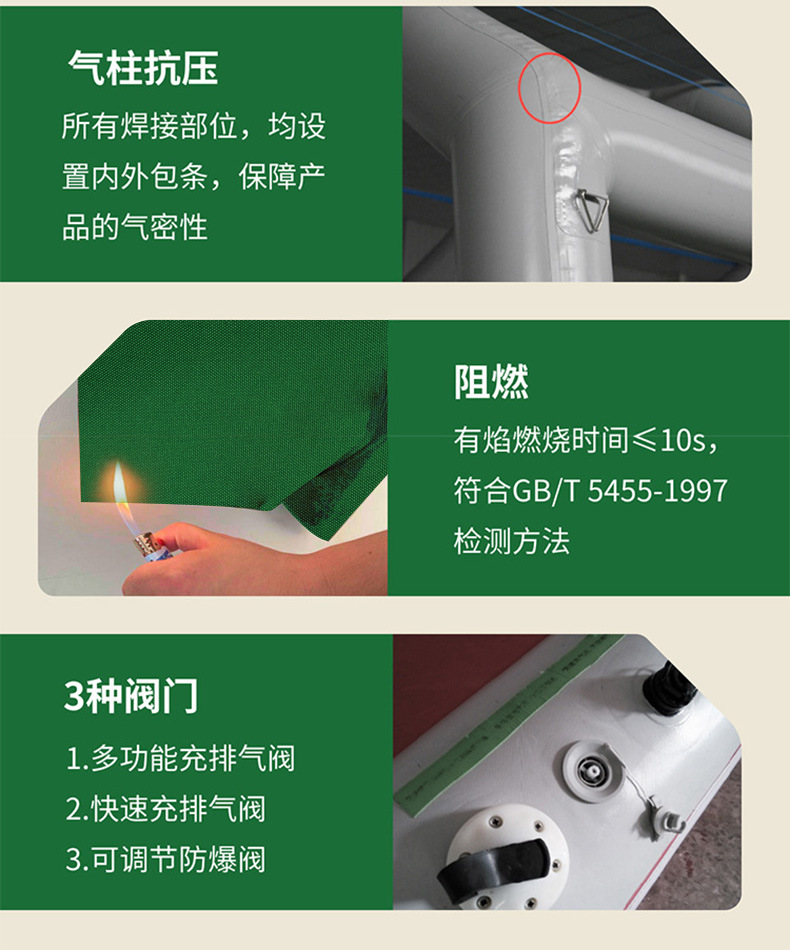 气柱抗压

所有焊接部位，均设置内外包条，保障产品的气密性

阻燃

有焰燃烧时间≤10s，符合GB/T 5455-1997检测方法

3种阀门

1.多功能充排气阀
2.快速充排气阀
3.可调节防爆阀